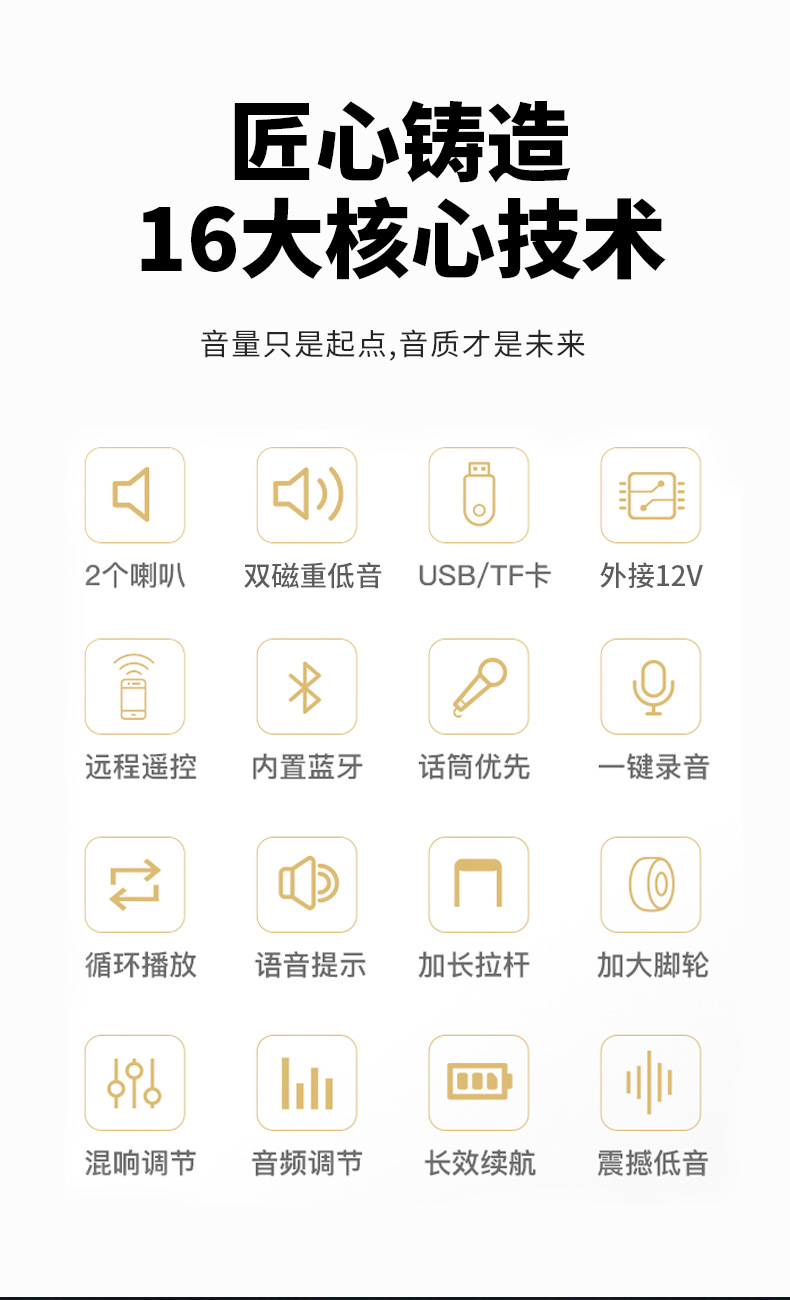 匠心铸造
16大核心技术

音量只是起点,音质才是未来

2个喇叭
双磁重低音
USB/TF卡
外接12V

远程遥控
内置蓝牙
话筒优先
一键录音

循环播放
语音提示
加长拉杆
加大脚轮

混响调节
音频调节
长效续航
震撼低音