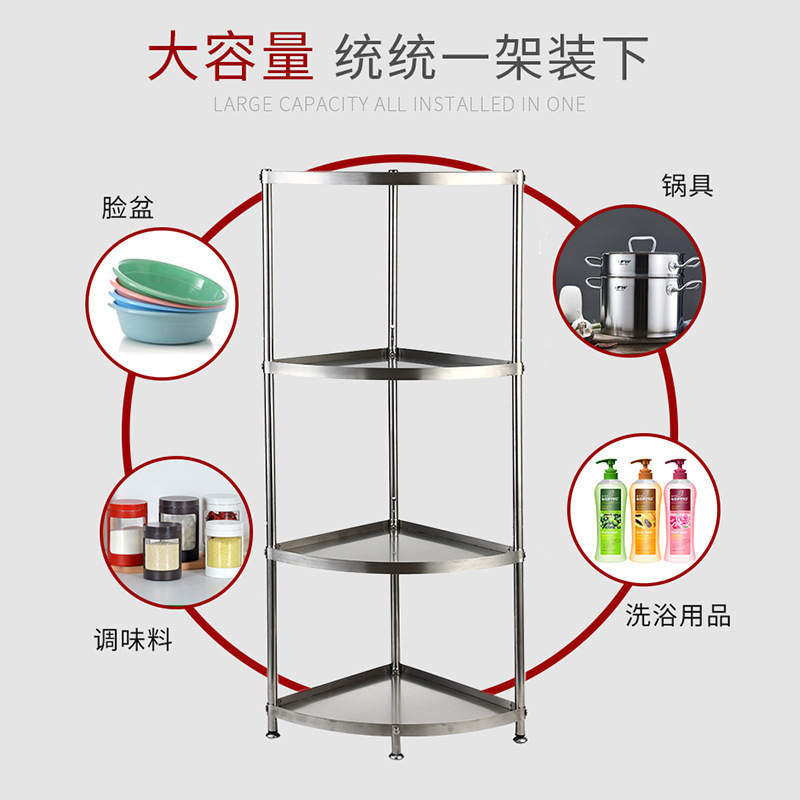 大容量 统统一架装下
LARGE CAPACITY ALL INSTALLED IN ONE

脸盆

锅具

调味料

洗浴用品