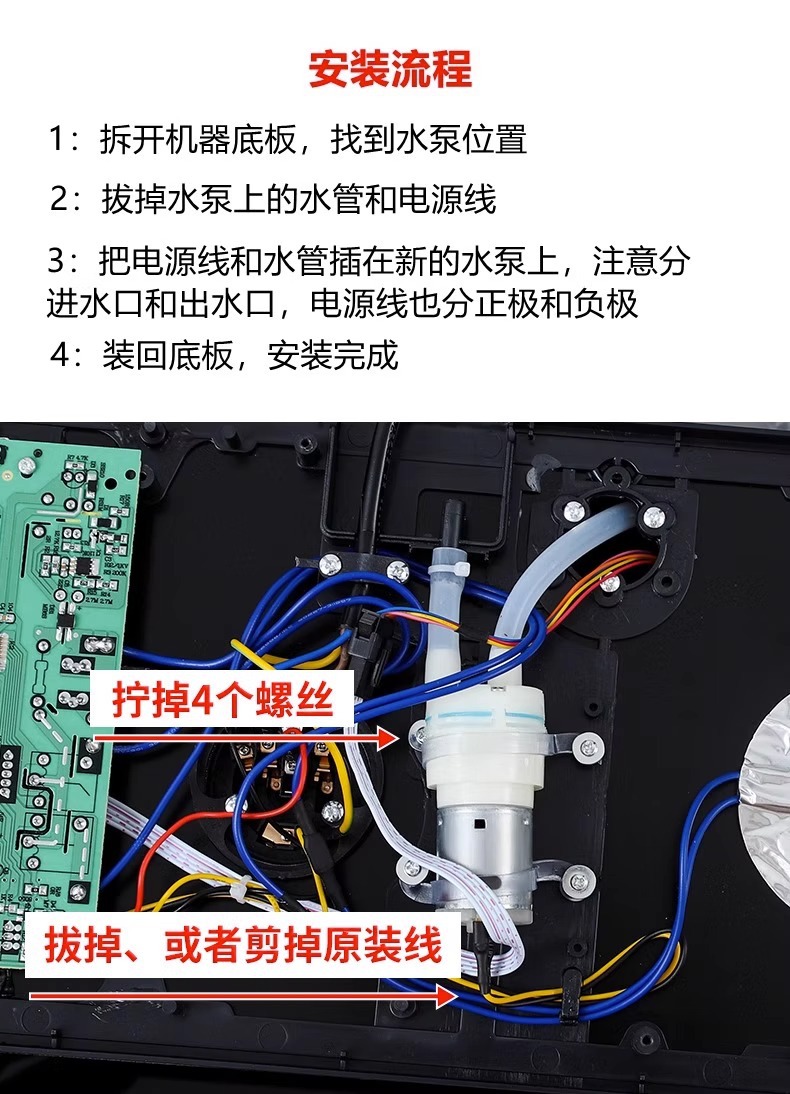 安装流程

1：拆开机器底板，找到水泵位置

2：拔掉水泵上的水管和电源线

3：把电源线和水管插在新的水泵上，注意分进水口和出水口，电源线也分正极和负极

4：装回底板，安装完成

拧掉4个螺丝

拔掉、或者剪掉原装线