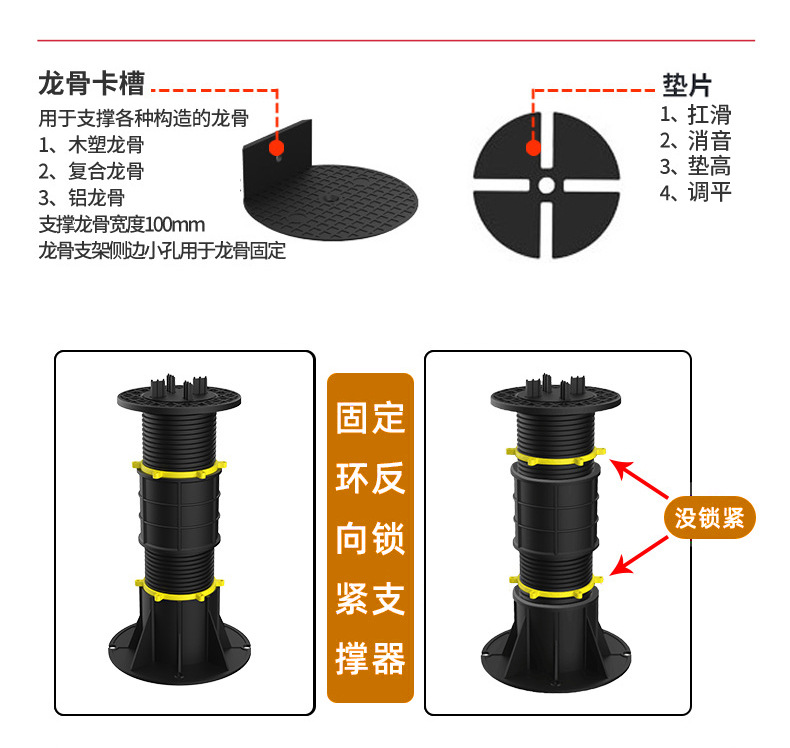 龙骨卡槽
用于支撑各种构造的龙骨
1、木塑龙骨
2、复合龙骨
3、铝龙骨
支撑龙骨宽度100mm
龙骨支架侧边小孔用于龙骨固定

垫片
1、扛滑
2、消音
3、垫高
4、调平

固定环反向锁紧支撑器

没锁紧