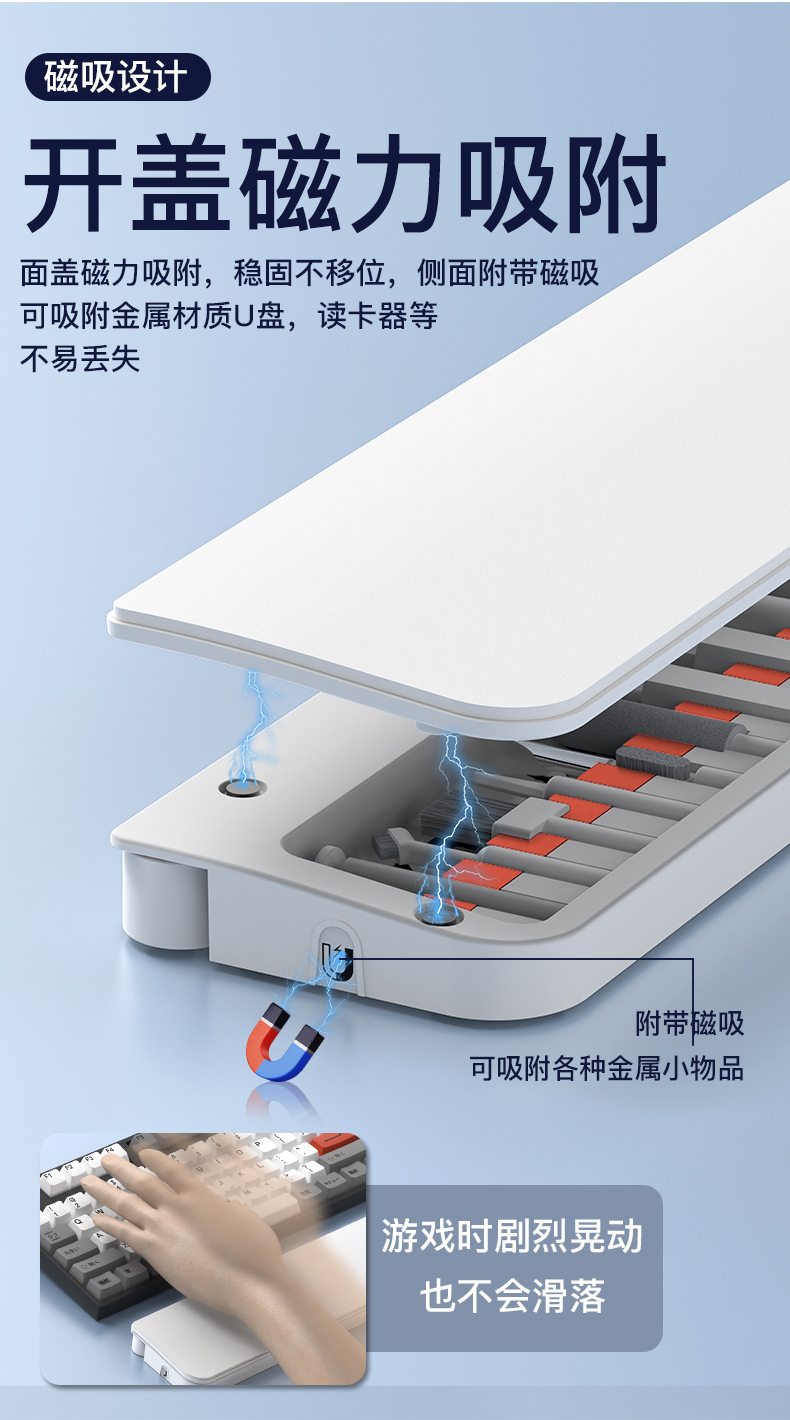 磁吸设计

开盖磁力吸附

面盖磁力吸附，稳固不移位，侧面附带磁吸
可吸附金属材质U盘，读卡器等
不易丢失

附带磁吸
可吸附各种金属小物品

游戏时剧烈晃动
也不会滑落