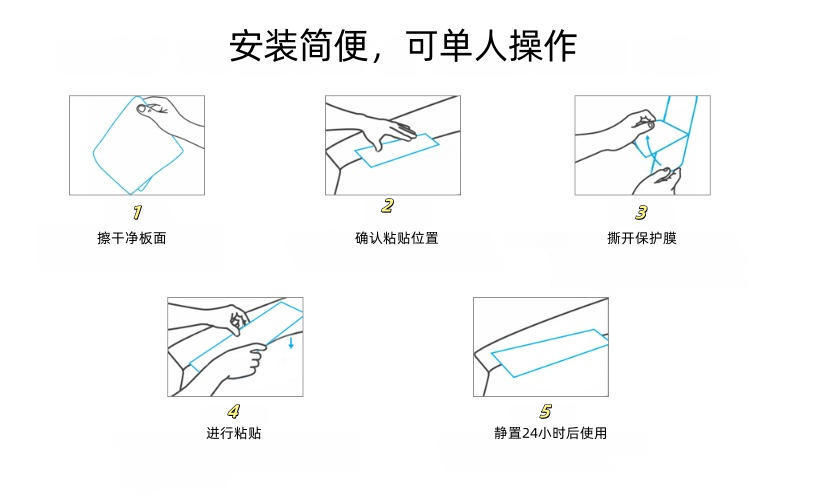 安装简便，可单人操作

1
擦干净板面

2
确认粘贴位置

3
撕开保护膜

4
进行粘贴

5
静置24小时后使用