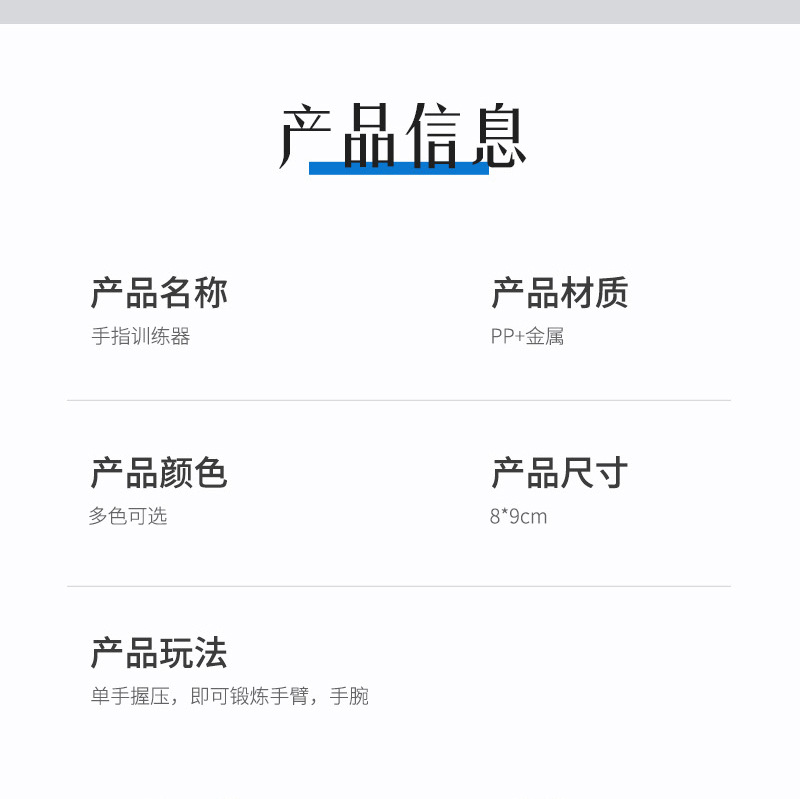 产品信息

产品名称
手指训练器

产品材质
PP+金属

产品颜色
多色可选

产品尺寸
8*9cm

产品玩法
单手握压，即可锻炼手臂，手腕