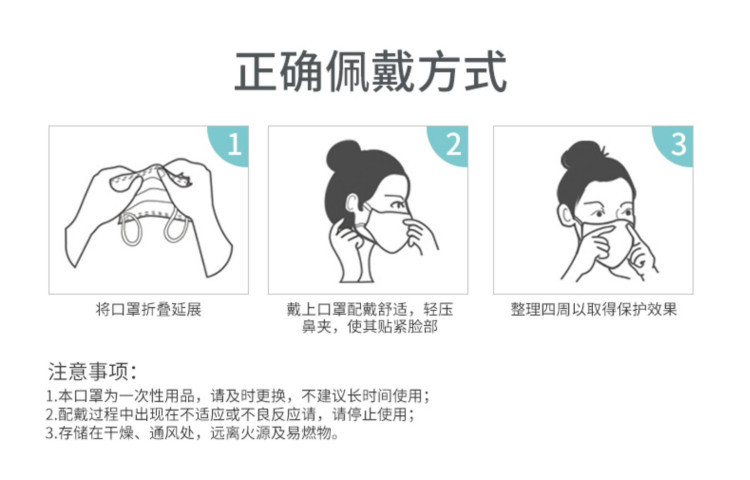 正确佩戴方式

1

将口罩折叠延展

2

戴上口罩配戴舒适，轻压鼻夹，使其贴紧脸部

3

整理四周以取得保护效果

注意事项：
1.本口罩为一次性用品，请及时更换，不建议长时间使用；
2.配戴过程中出现在不适应或不良反应请，请停止使用；
3.存储在干燥、通风处，远离火源及易燃物。