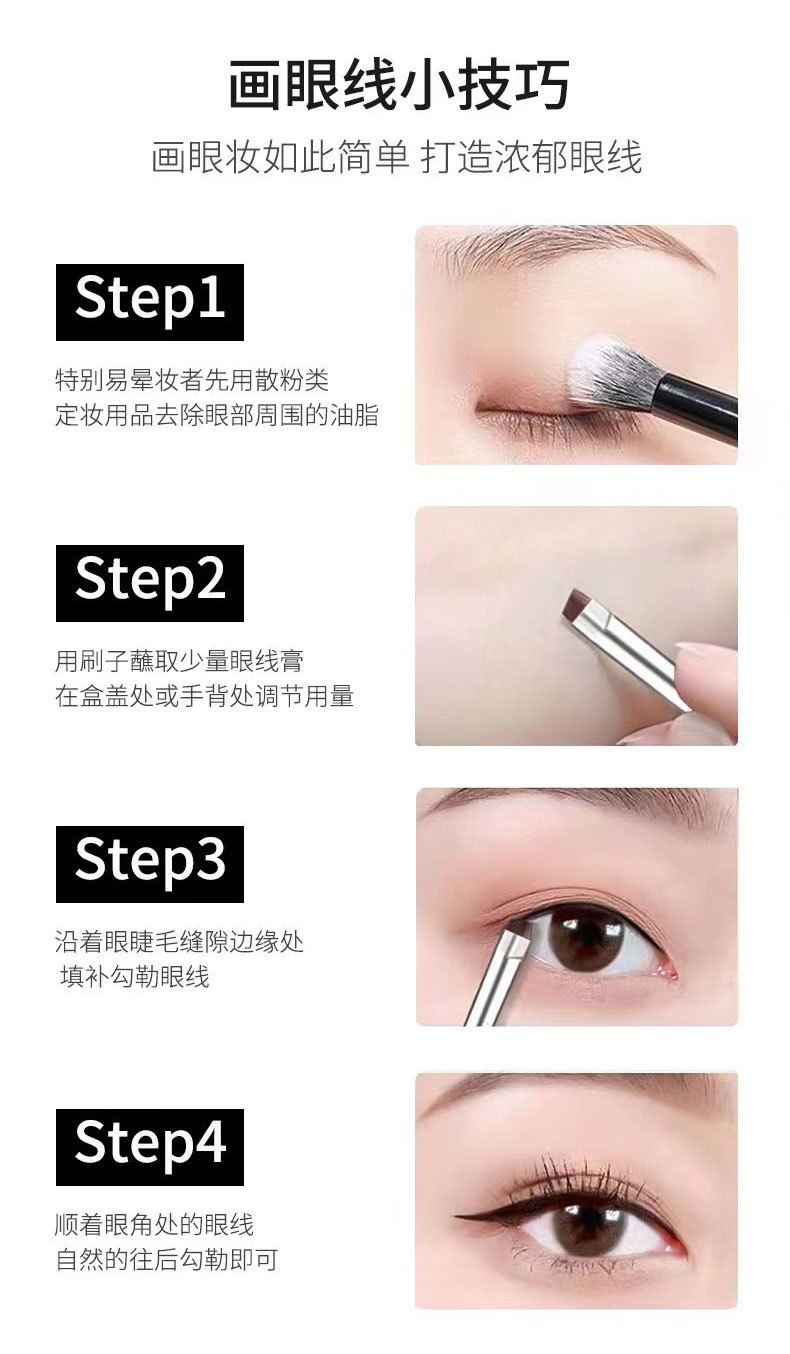 画眼线小技巧
画眼妆如此简单 打造浓郁眼线

Step1
特别易晕妆者先用散粉类
定妆用品去除眼部周围的油脂

Step2
用刷子蘸取少量眼线膏
在盒盖处或手背处调节用量

Step3
沿着眼睫毛缝隙边缘处
填补勾勒眼线

Step4
顺着眼角处的眼线
自然的往后勾勒即可