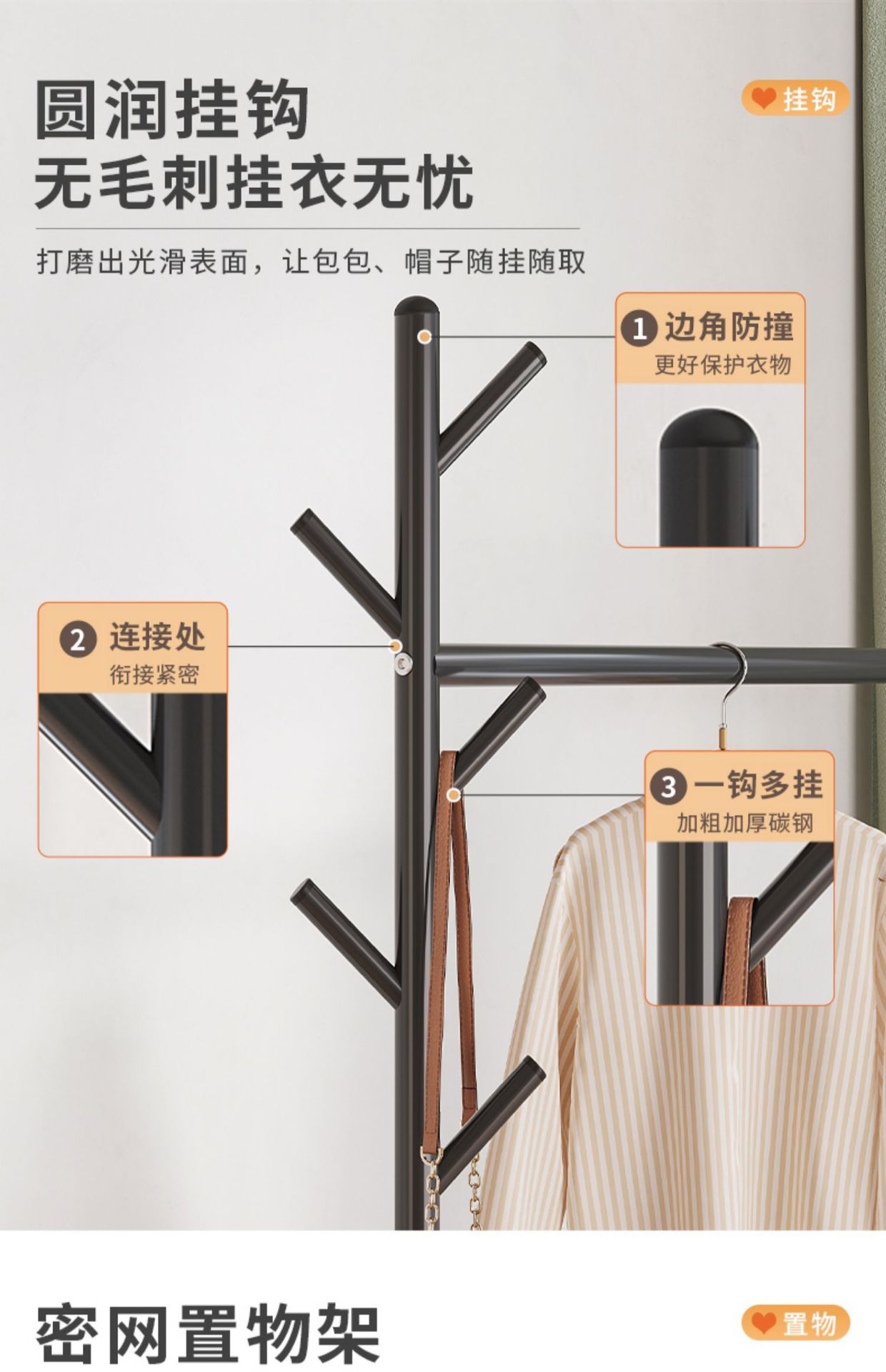 圆润挂钩
无毛刺挂衣无忧

挂钩

打磨出光滑表面，让包包、帽子随挂随取

1 边角防撞
更好保护衣物

2 连接处
衔接紧密

3 一钩多挂
加粗加厚碳钢

密网置物架

置物