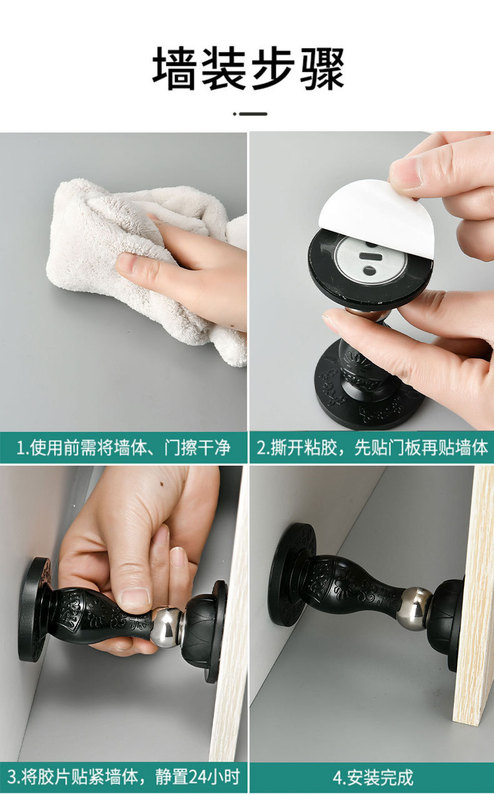 墙装步骤

1.使用前需将墙体、门擦干净

2.撕开粘胶，先贴门板再贴墙体

3.将胶片贴紧墙体，静置24小时

4.安装完成