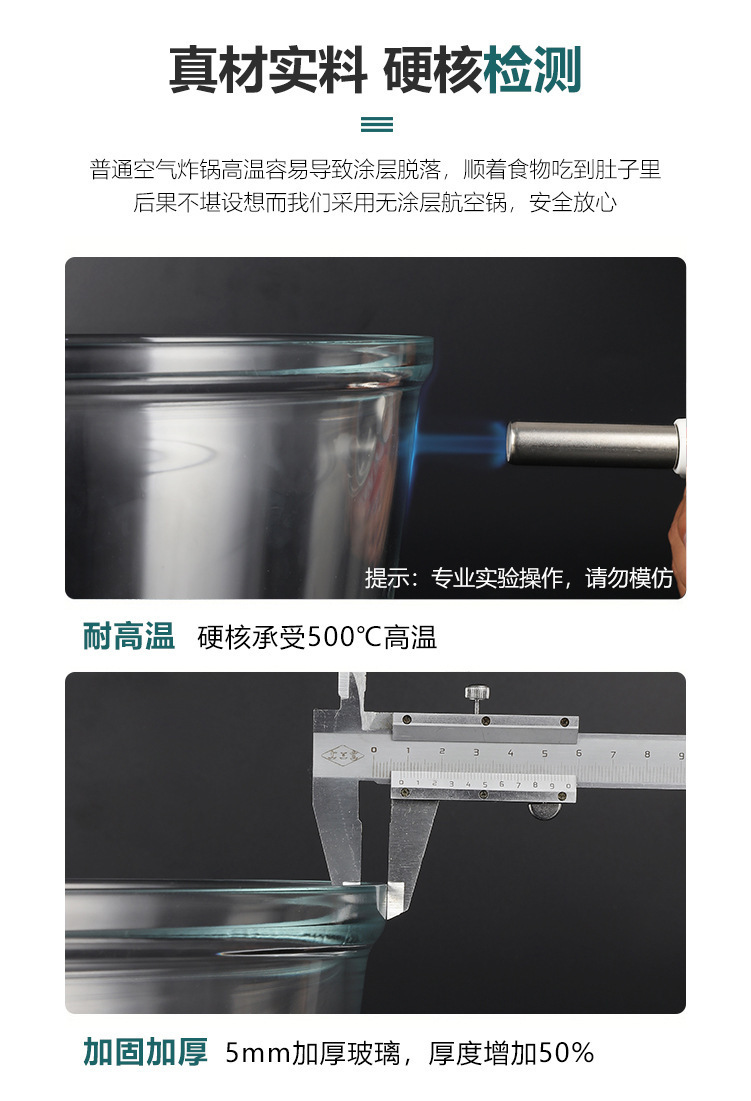 真材实料 硬核检测

普通空气炸锅高温容易导致涂层脱落，顺着食物吃到肚子里
后果不堪设想而我们采用无涂层航空锅，安全放心

提示：专业实验操作，请勿模仿

耐高温 硬核承受500℃高温

0 1 2 3 4 5 6 7 8 9
0 1 2 3 4 5 6 7 8 9 0

加固加厚 5mm加厚玻璃，厚度增加50%