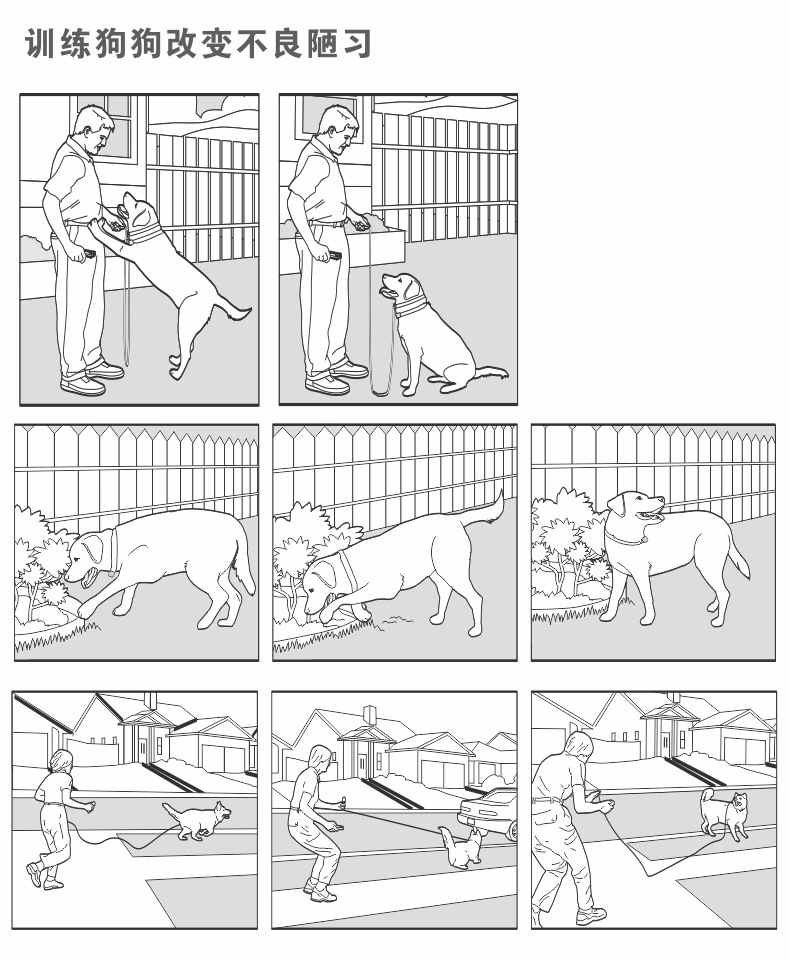 训练狗狗改变不良陋习