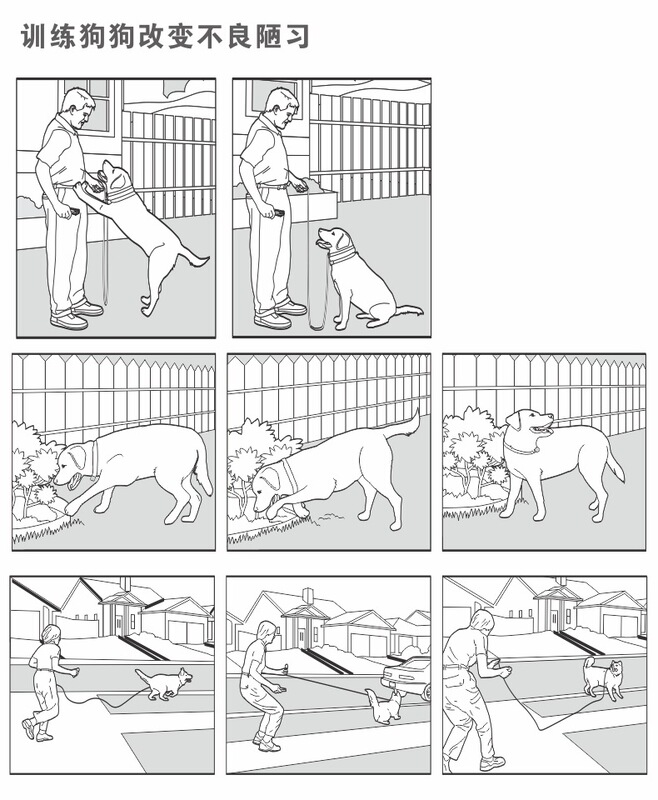 训练狗狗改变不良陋习