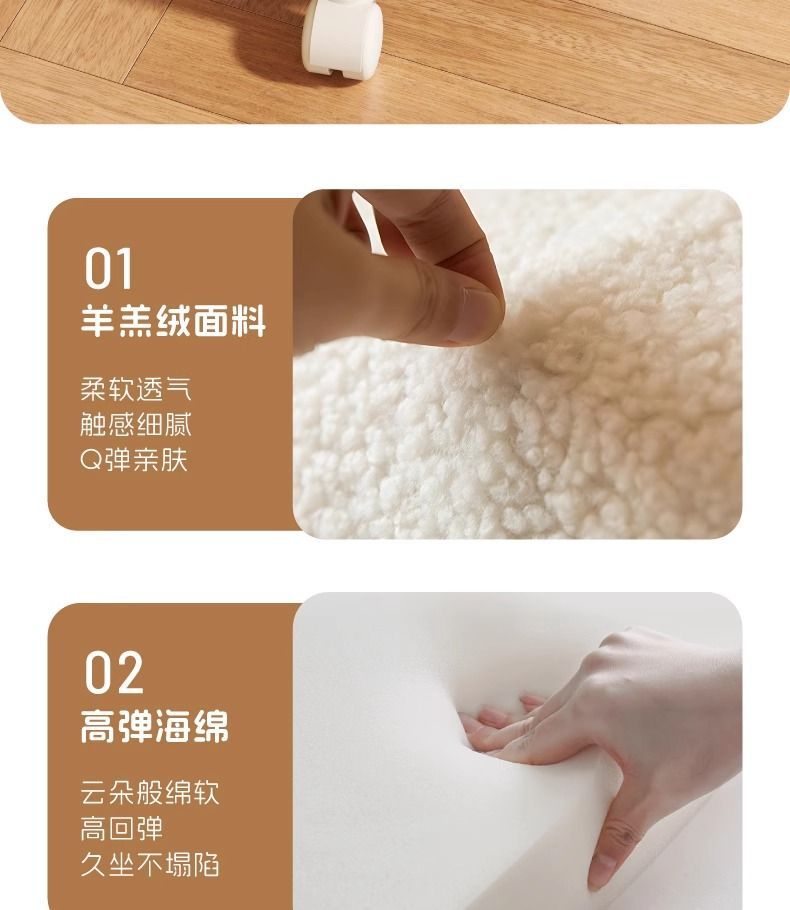 01
羊羔绒面料

柔软透气
触感细腻
Q弹亲肤

02
高弹海绵

云朵般绵软
高回弹
久坐不塌陷