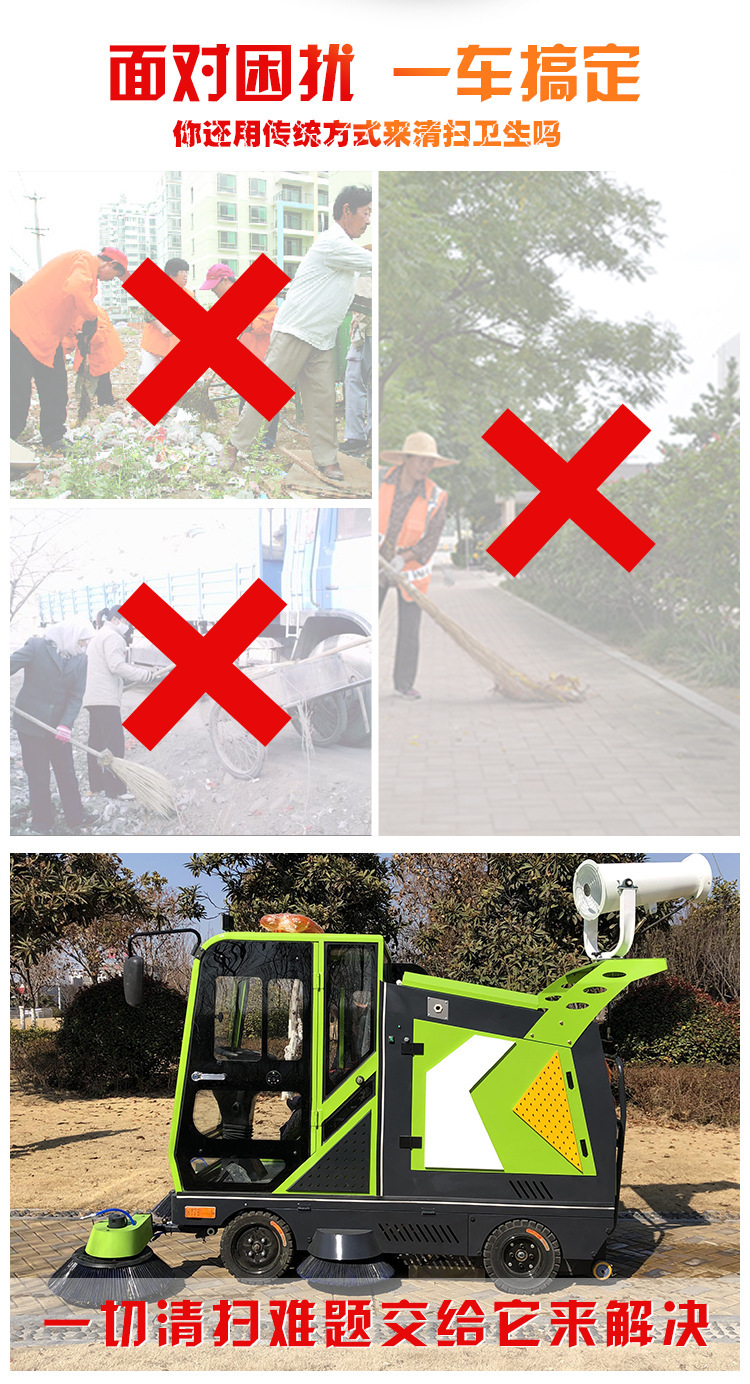 面对困扰 一车搞定
你还用传统方式来清扫卫生吗

一切清扫难题交给它来解决