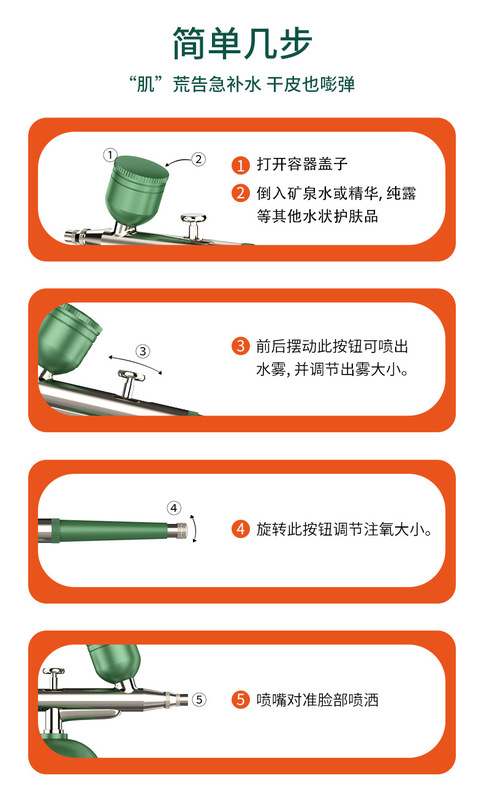 简单几步

“肌”荒告急补水 干皮也嘭弹

①

②

1 打开容器盖子

2 倒入矿泉水或精华, 纯露等其他水状护肤品

③

3 前后摆动此按钮可喷出水雾, 并调节出雾大小。

④

4 旋转此按钮调节注氧大小。

⑤

5 喷嘴对准脸部喷洒