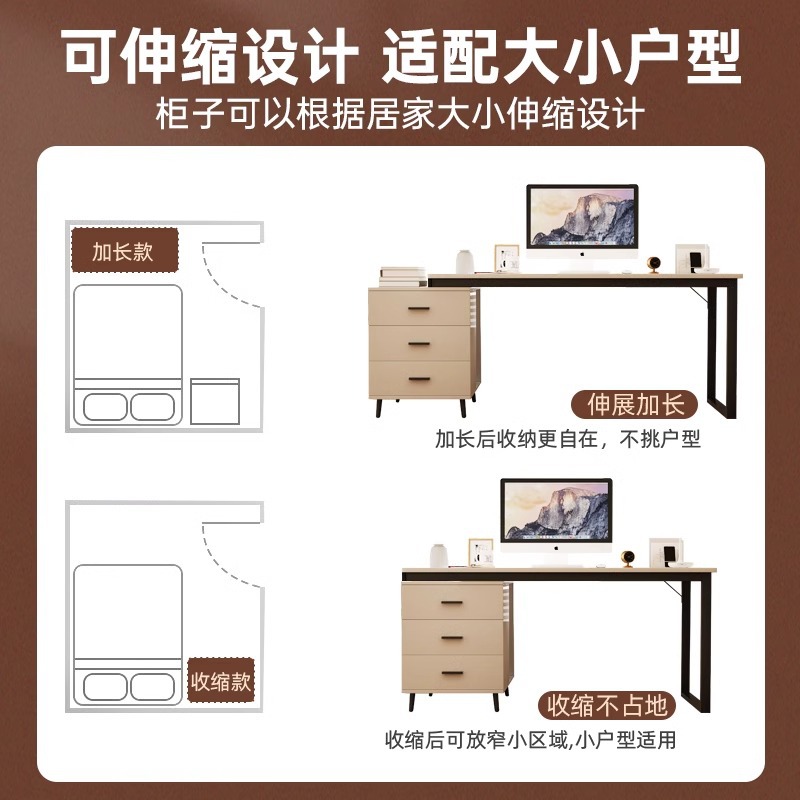 可伸缩设计 适配大小户型
柜子可以根据居家大小伸缩设计

加长款

伸展加长
加长后收纳更自在，不挑户型

收缩款

收缩不占地
收缩后可放窄小区域,小户型适用