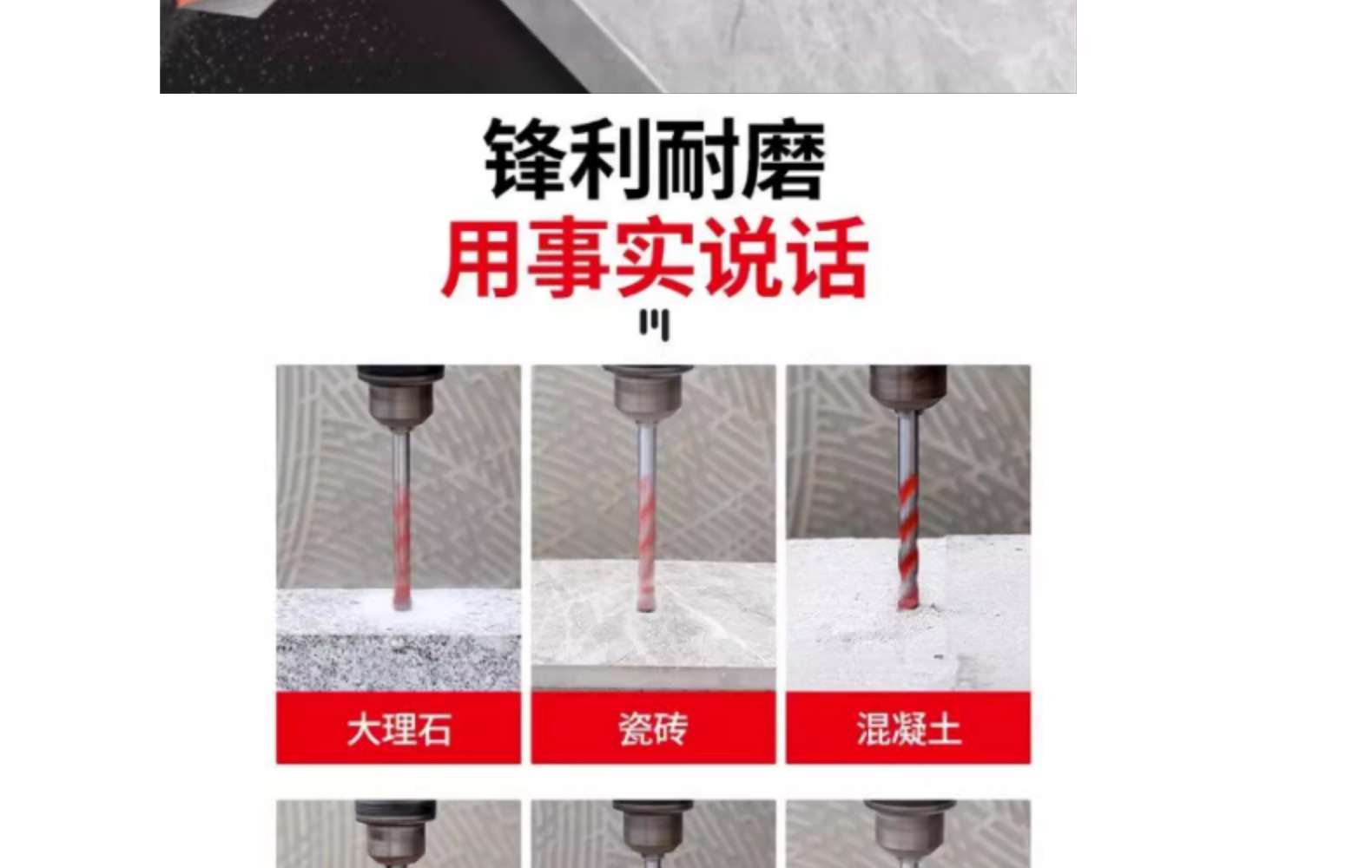 锋利耐磨
用事实说话

大理石

瓷砖

混凝土