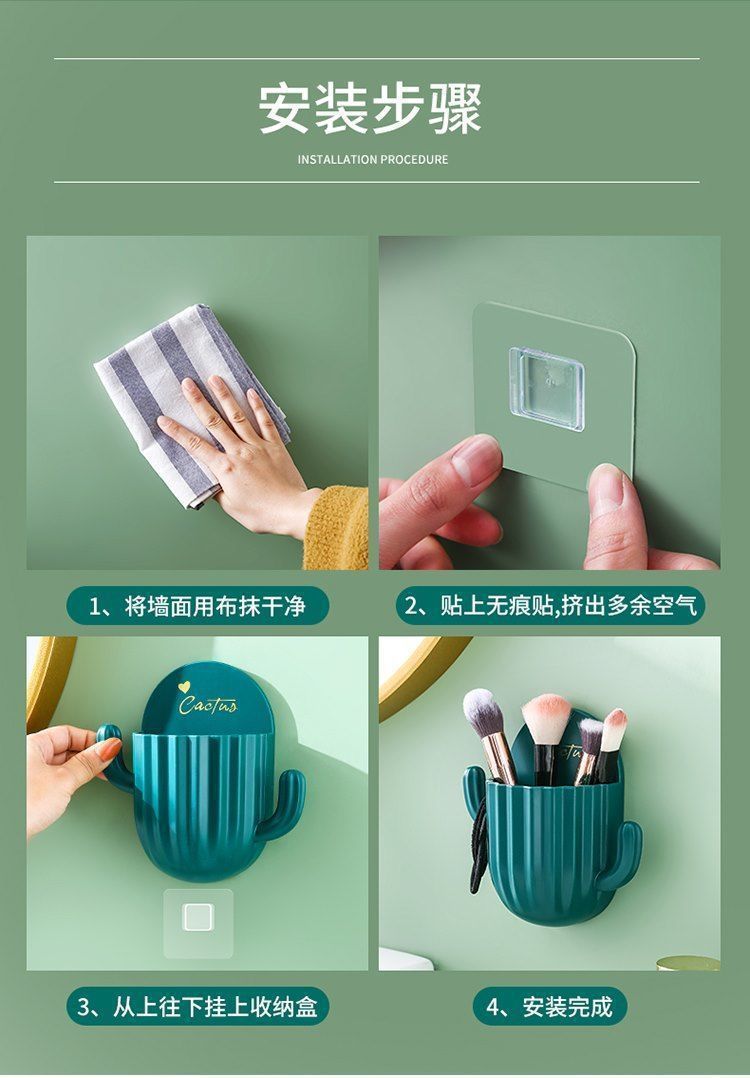 安装步骤

INSTALLATION PROCEDURE

1、将墙面用布抹干净

2、贴上无痕贴,挤出多余空气

Cactus

3、从上往下挂上收纳盒

4、安装完成