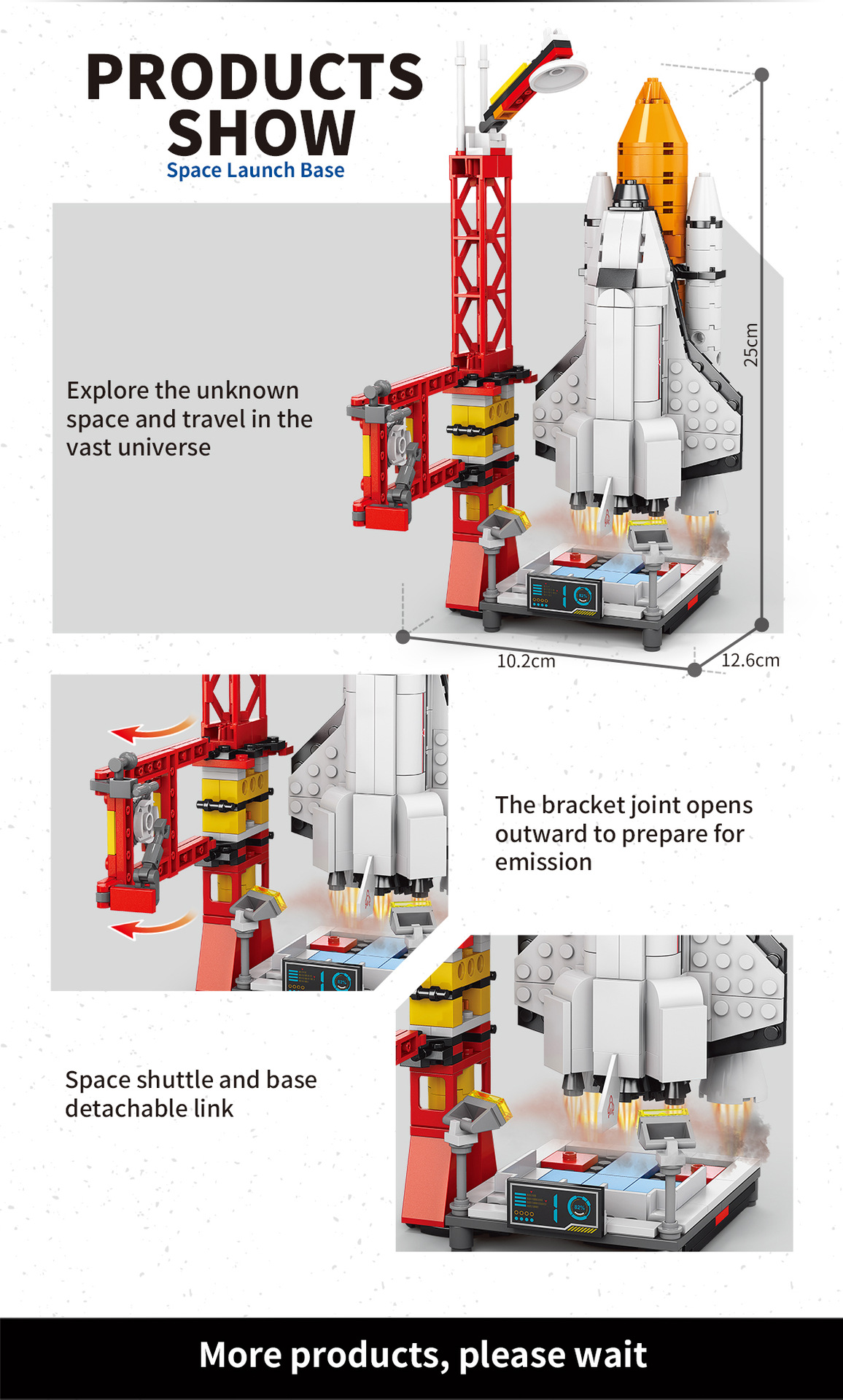 PRODUCTS SHOW
Space Launch Base

Explore the unknown space and travel in the vast universe

25cm

10.2cm

12.6cm

The bracket joint opens outward to prepare for emission

Space shuttle and base detachable link

More products, please wait