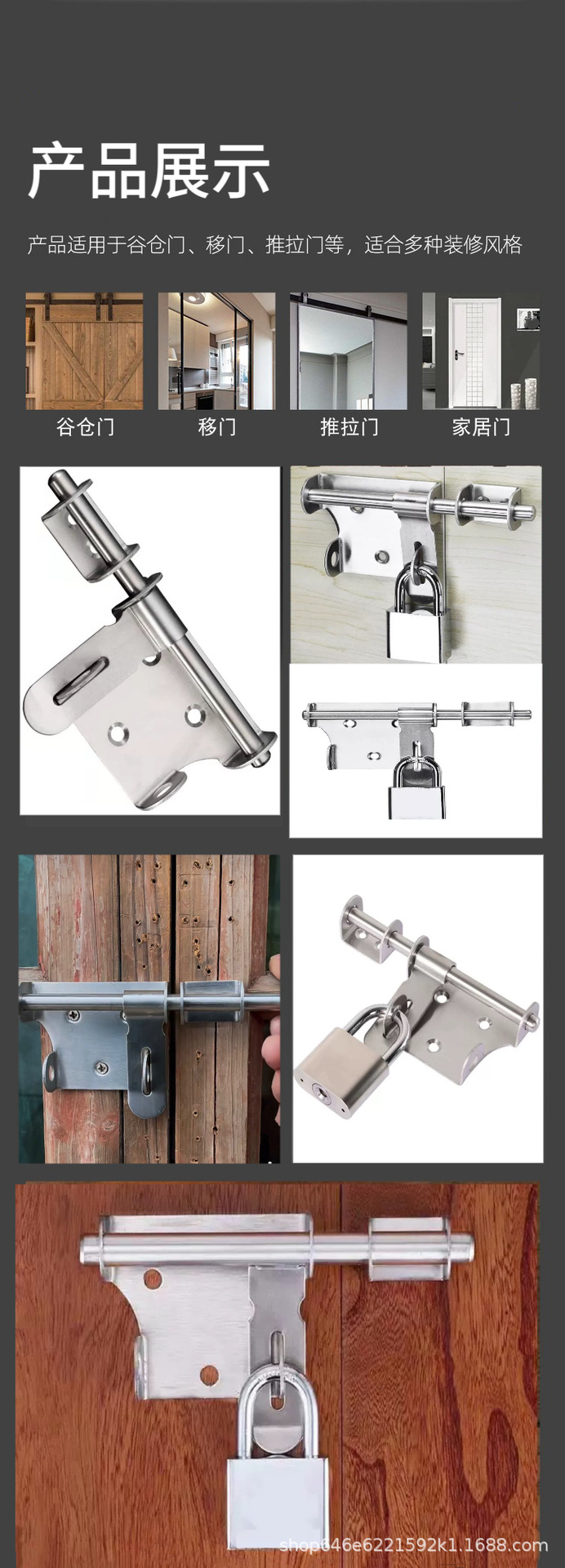 产品展示

产品适用于谷仓门、移门、推拉门等，适合多种装修风格

谷仓门

移门

推拉门

家居门

shop646e6221592k1.1688.com