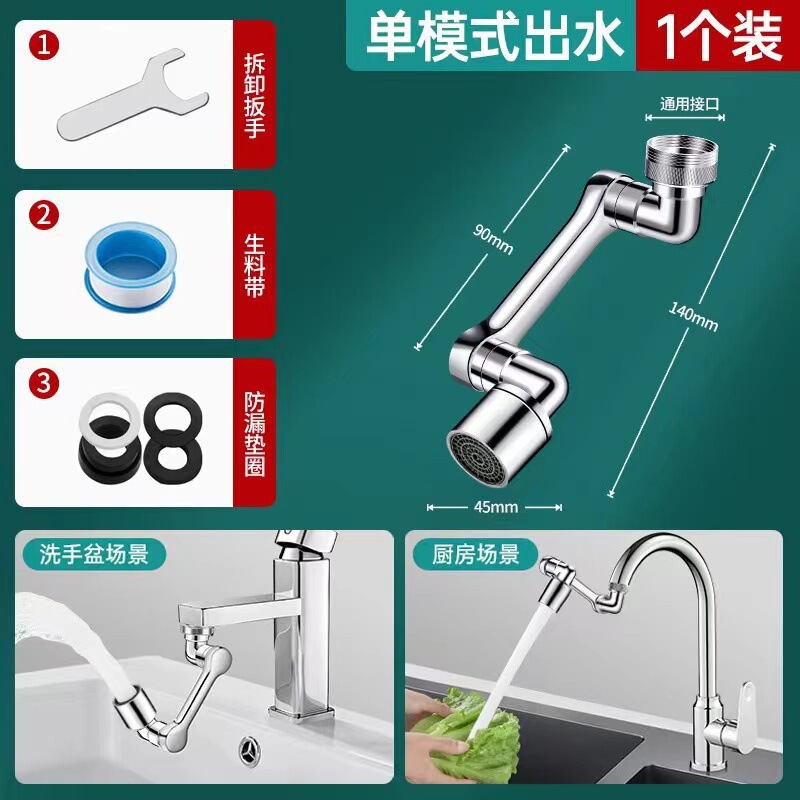 单模式出水 1个装

1 拆卸扳手

2 生料带

3 防漏垫圈

通用接口

90mm

140mm

45mm

洗手盆场景

厨房场景