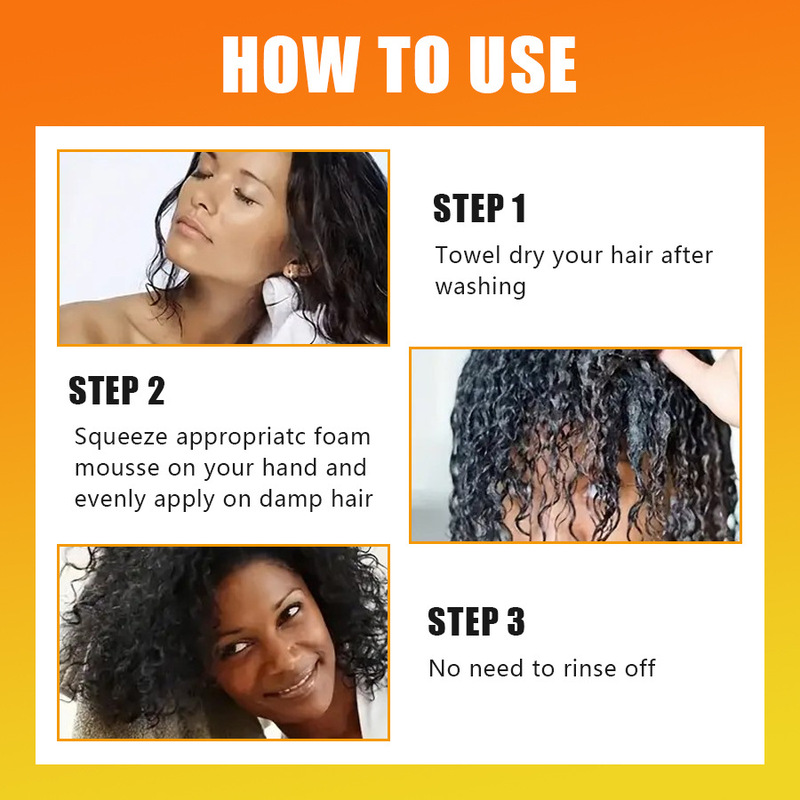 HOW TO USE

STEP 1

Towel dry your hair after washing

STEP 2

Squeeze appropriatc foam mousse on your hand and evenly apply on damp hair

STEP 3

No need to rinse off