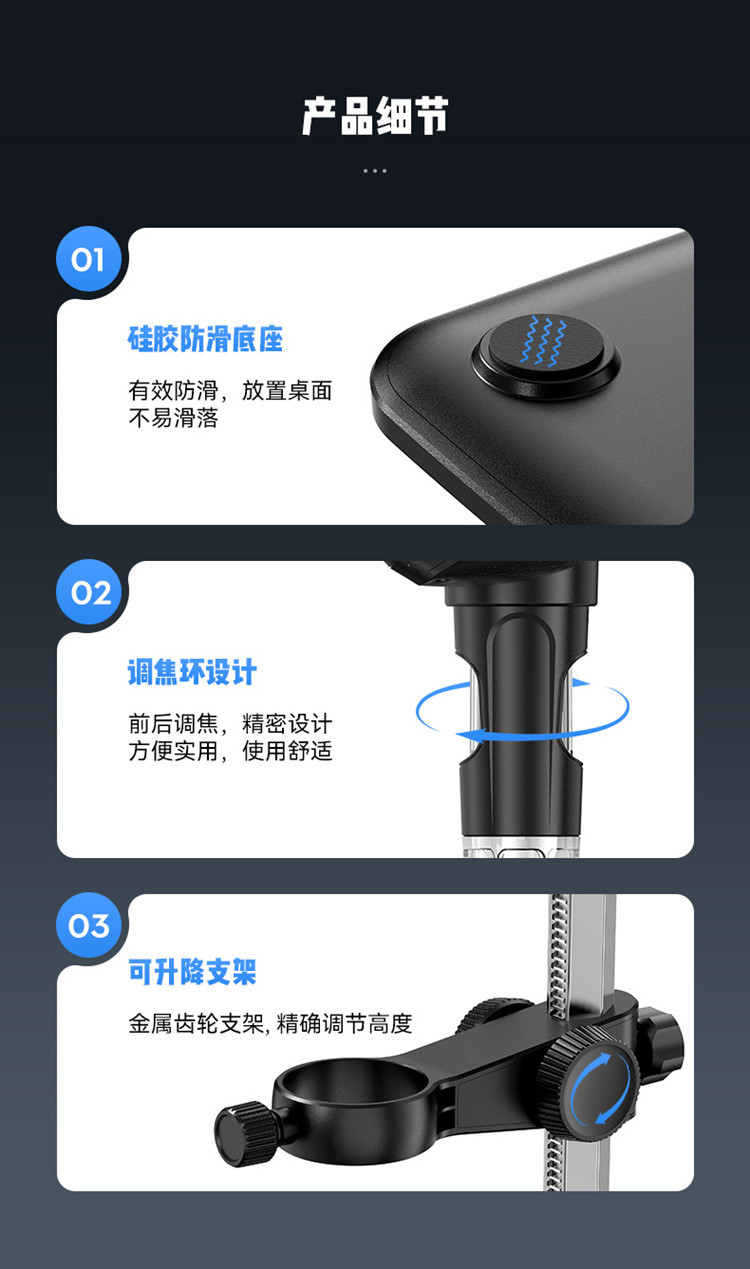 产品细节

01

硅胶防滑底座

有效防滑，放置桌面不易滑落

02

调焦环设计

前后调焦，精密设计
方便实用，使用舒适

03

可升降支架

金属齿轮支架, 精确调节高度