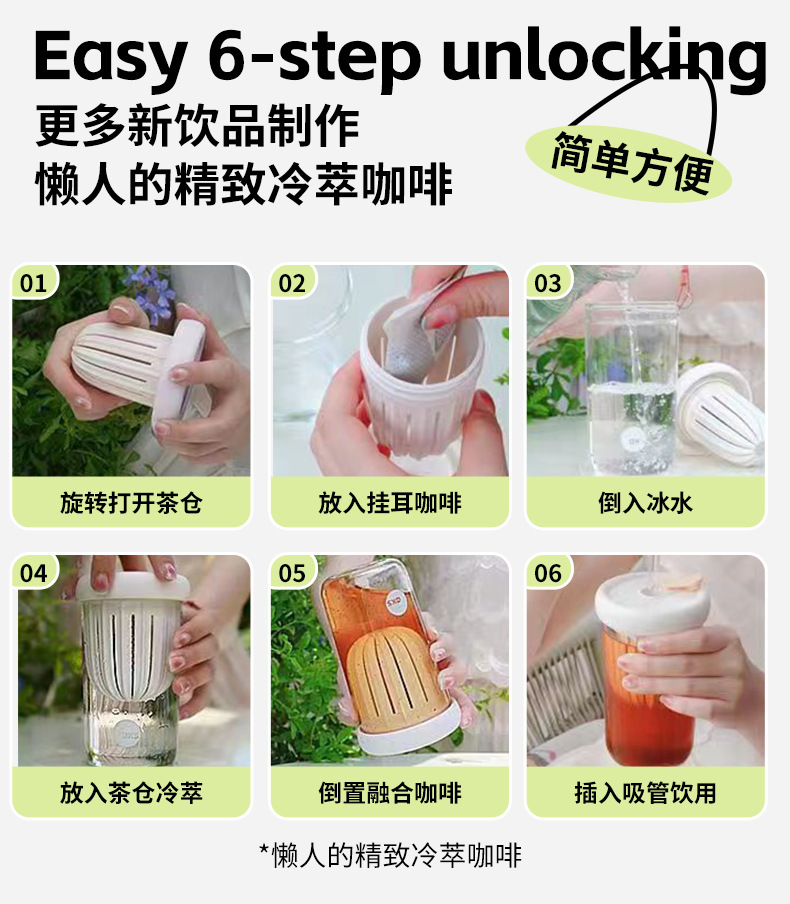 Easy 6-step unlocking
更多新饮品制作
懒人的精致冷萃咖啡

简单方便

01
旋转打开茶仓

02
放入挂耳咖啡

03
倒入冰水

04
放入茶仓冷萃

05
倒置融合咖啡

06
插入吸管饮用

*懒人的精致冷萃咖啡