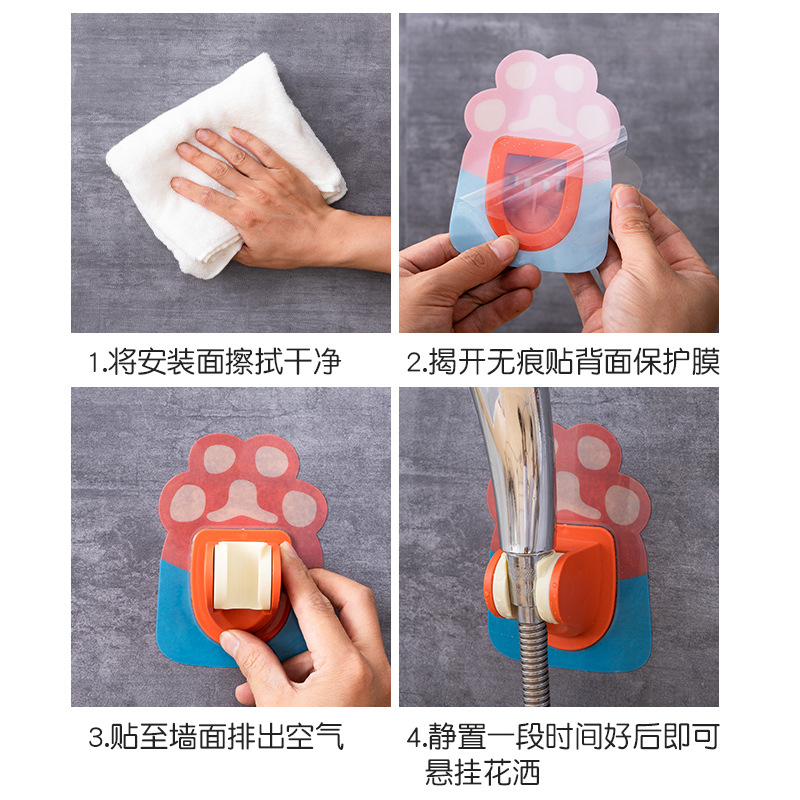 1.将安装面擦拭干净

2.揭开无痕贴背面保护膜

3.贴至墙面排出空气

4.静置一段时间好后即可悬挂花洒