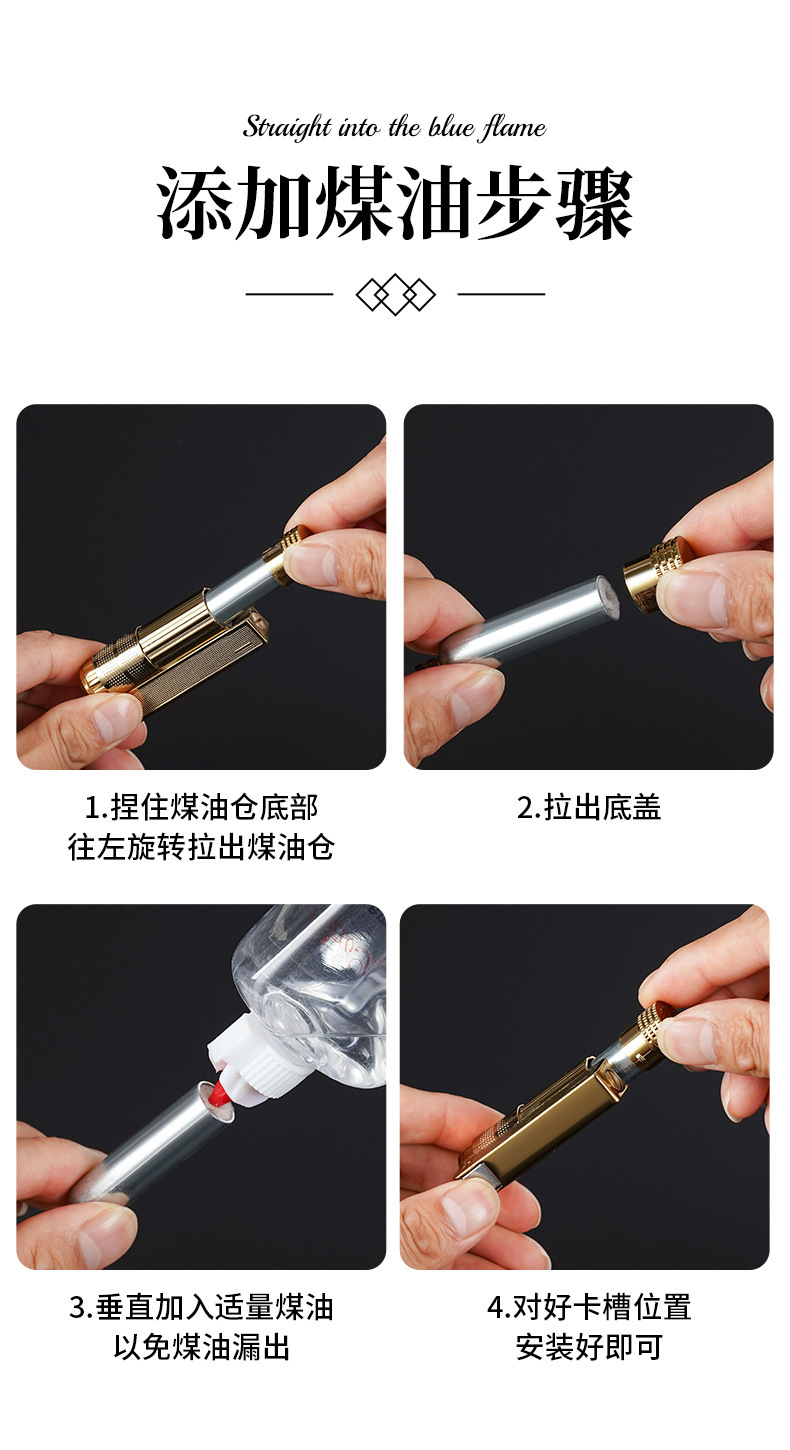 Straight into the blue flame

添加煤油步骤

1.捏住煤油仓底部
往左旋转拉出煤油仓

2.拉出底盖

3.垂直加入适量煤油
以免煤油漏出

4.对好卡槽位置
安装好即可