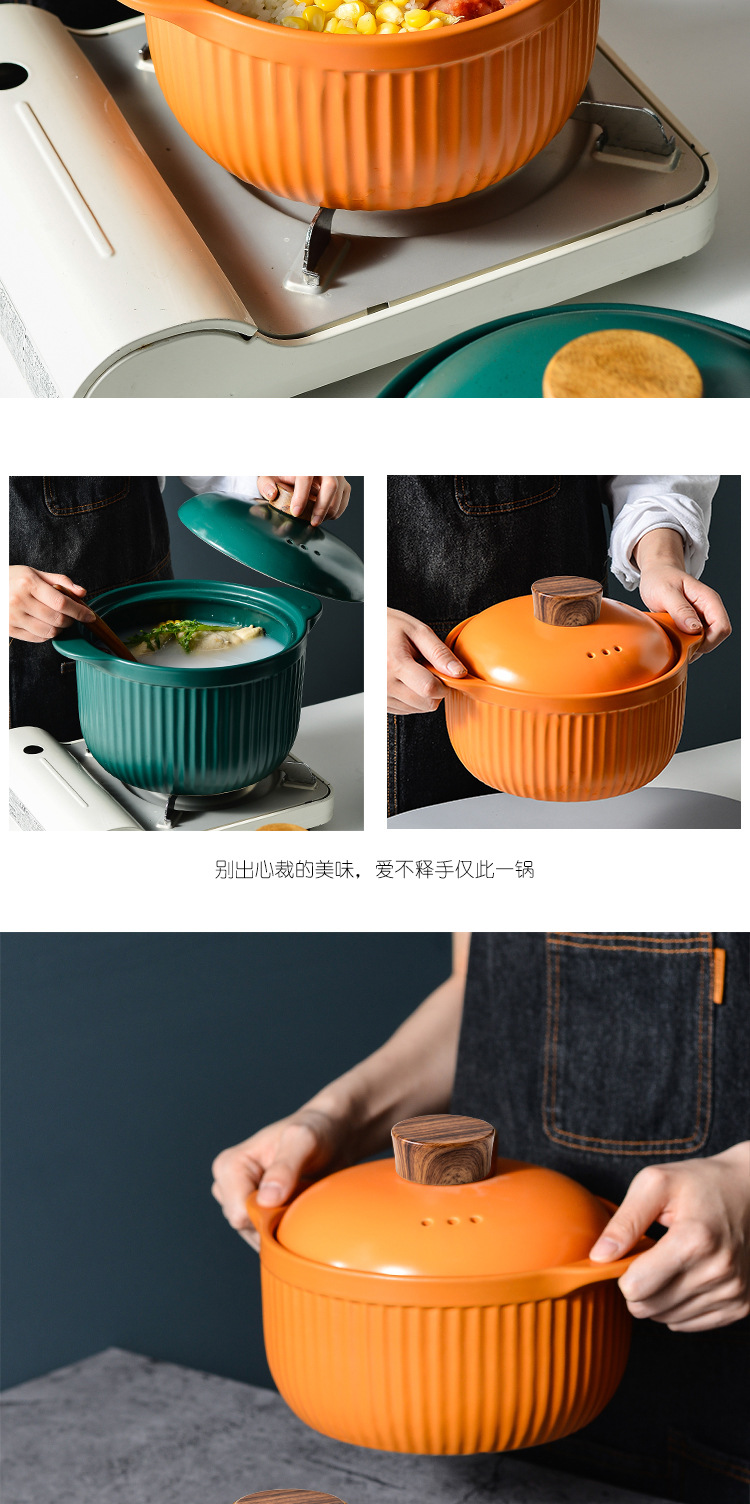 别出心裁的美味，爱不释手仅此一锅