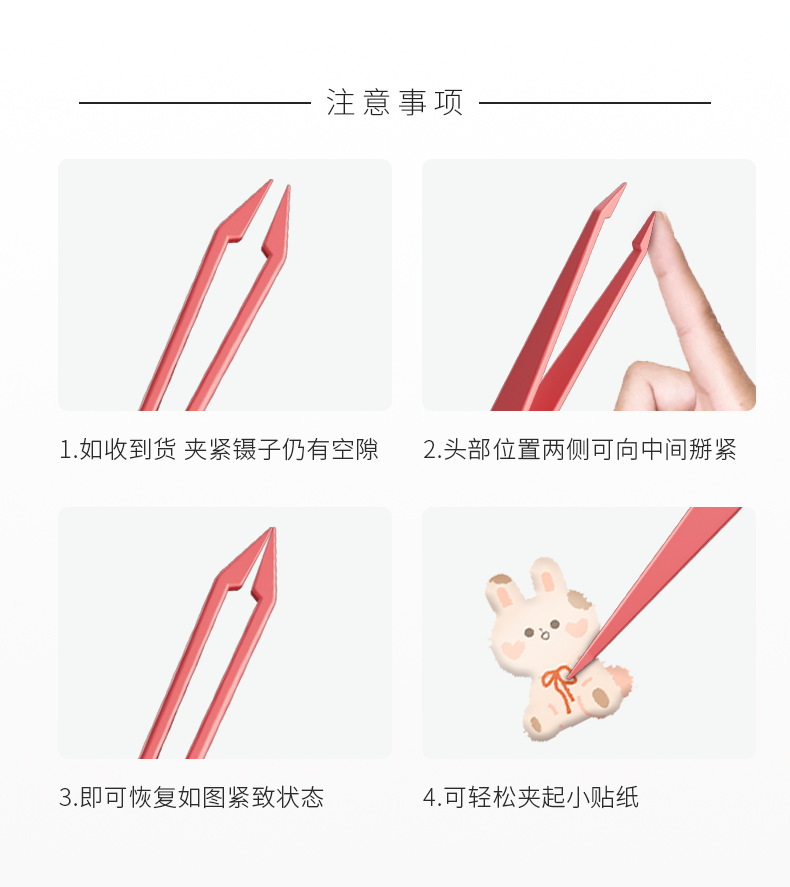 注意事项

1.如收到货 夹紧镊子仍有空隙

2.头部位置两侧可向中间掰紧

3.即可恢复如图紧致状态

4.可轻松夹起小贴纸