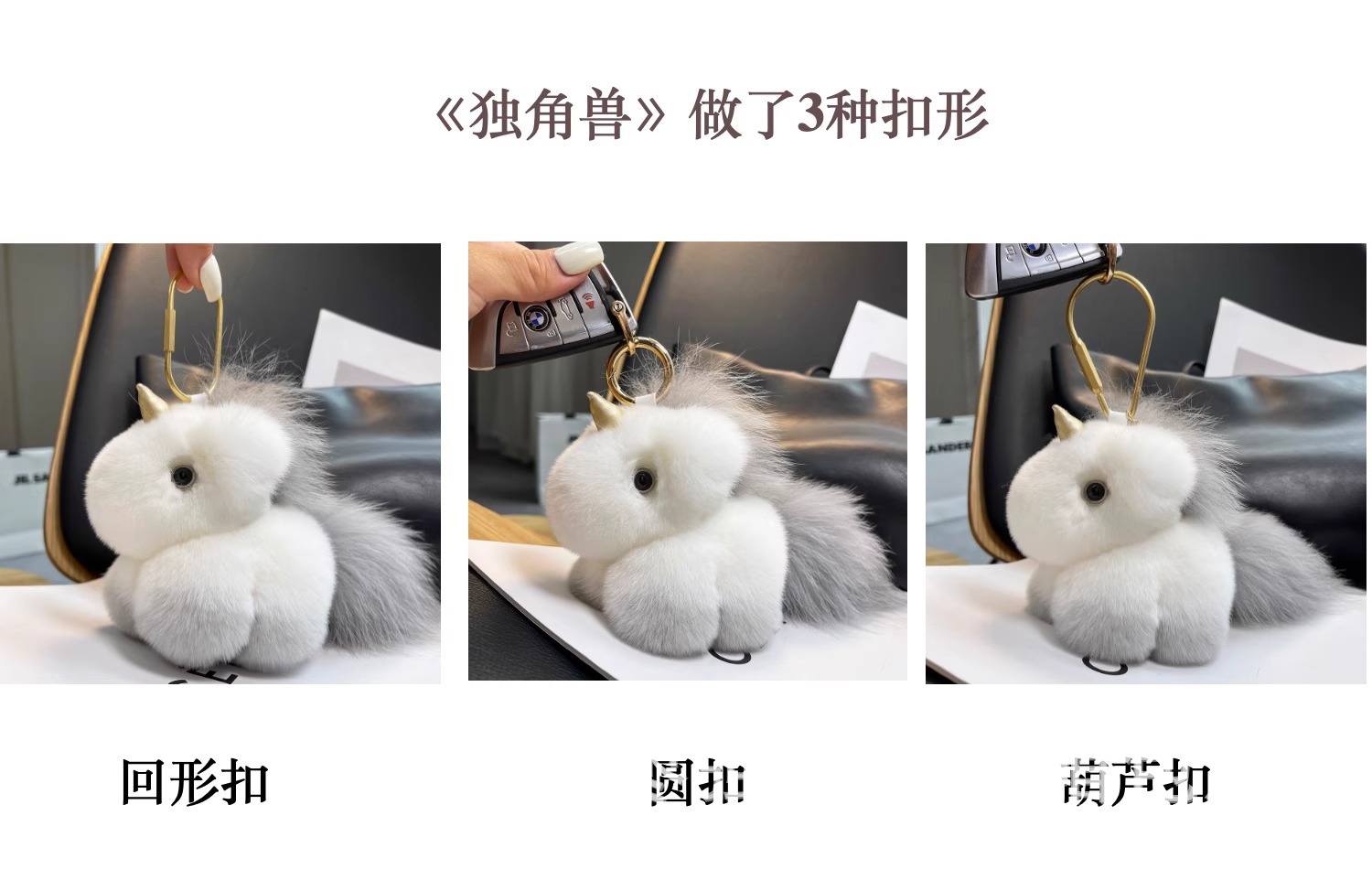 《独角兽》做了3种扣形

回形扣

圆扣

葫芦扣