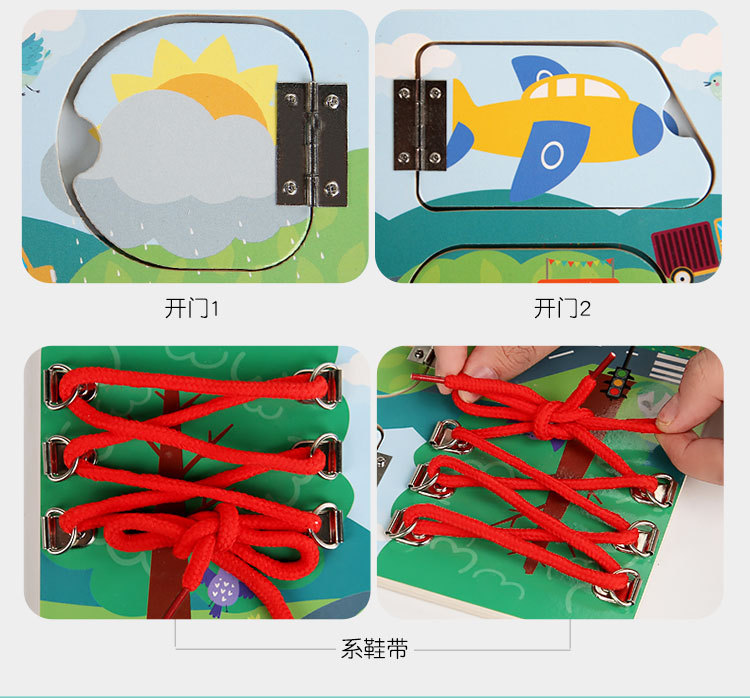 开门1

开门2

系鞋带