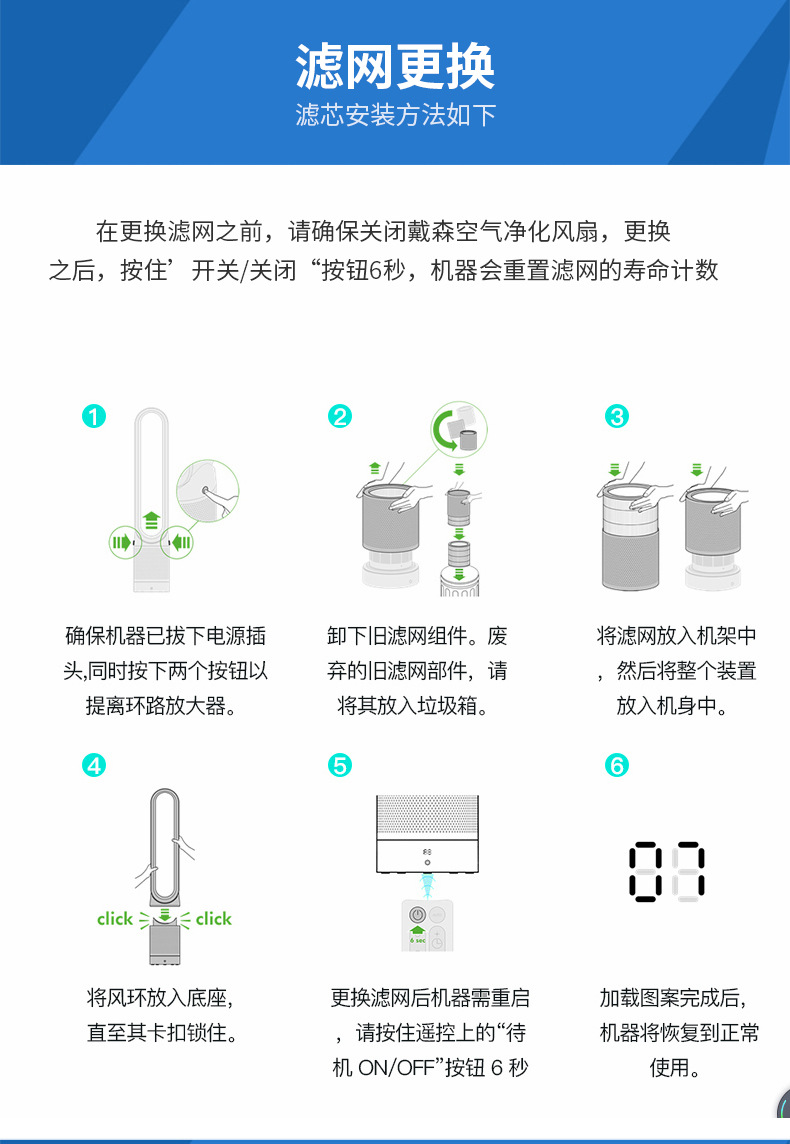 滤网更换
滤芯安装方法如下

在更换滤网之前，请确保关闭戴森空气净化风扇，更换之后，按住’开关/关闭“按钮6秒，机器会重置滤网的寿命计数

1
确保机器已拔下电源插头,同时按下两个按钮以提离环路放大器。

2
卸下旧滤网组件。废弃的旧滤网部件，请将其放入垃圾箱。

3
将滤网放入机架中，然后将整个装置放入机身中。

4
click click
将风环放入底座，直至其卡扣锁住。

5
6 sec
更换滤网后机器需重启，请按住遥控上的“待机 ON/OFF”按钮 6 秒

6
加载图案完成后，机器将恢复到正常使用。