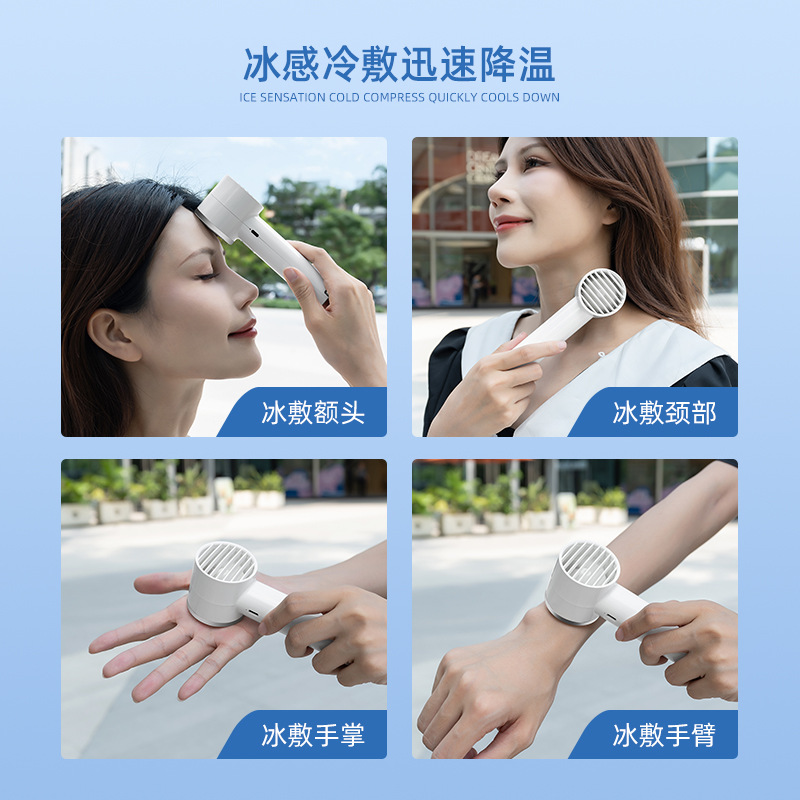 冰感冷敷迅速降温
ICE SENSATION COLD COMPRESS QUICKLY COOLS DOWN

冰敷额头

冰敷颈部

冰敷手掌

冰敷手臂