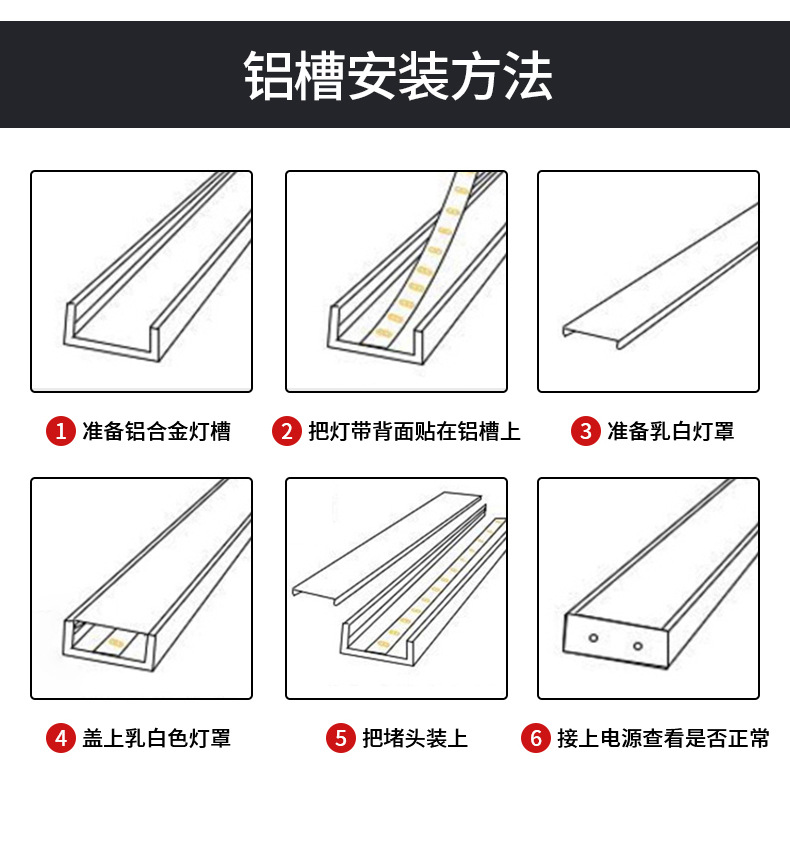 铝槽安装方法

1 准备铝合金灯槽

2 把灯带背面贴在铝槽上

3 准备乳白灯罩

4 盖上乳白色灯罩

5 把堵头装上

6 接上电源查看是否正常