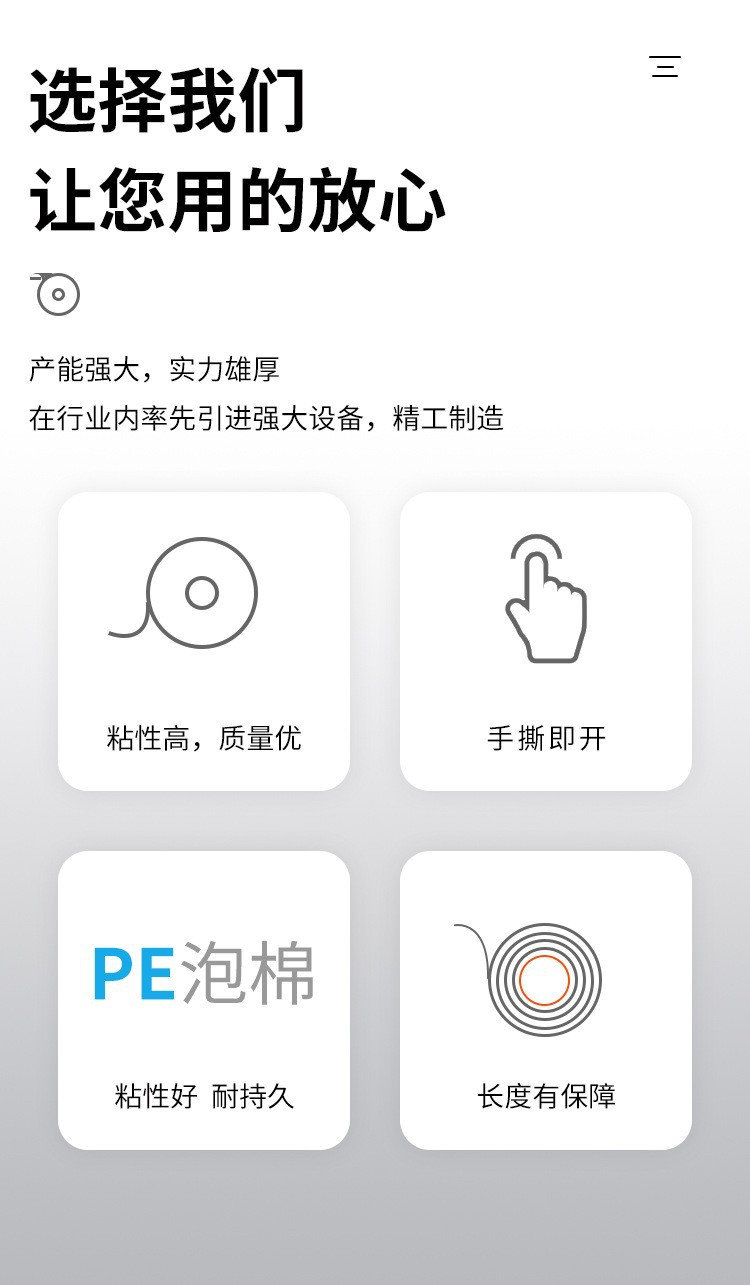 选择我们
让您用的放心

产能强大，实力雄厚
在行业内率先引进强大设备，精工制造

粘性高，质量优

手撕即开

PE泡棉

粘性好 耐持久

长度有保障