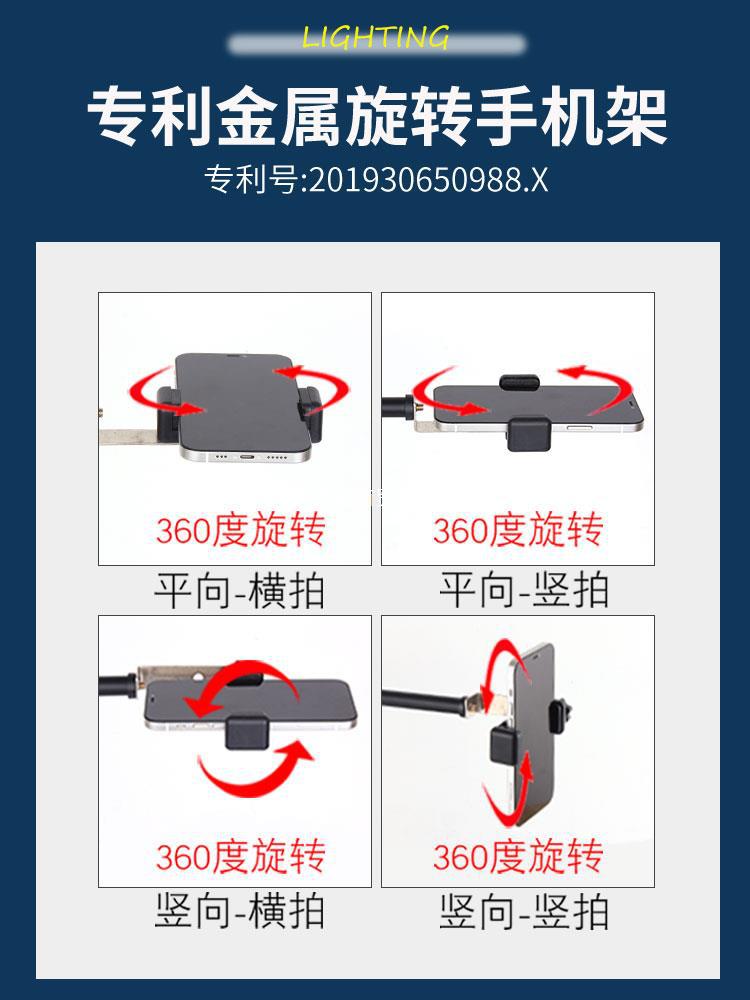 LIGHTING

专利金属旋转手机架

专利号:201930650988.X

360度旋转

平向-横拍

360度旋转

平向-竖拍

360度旋转

竖向-横拍

360度旋转

竖向-竖拍