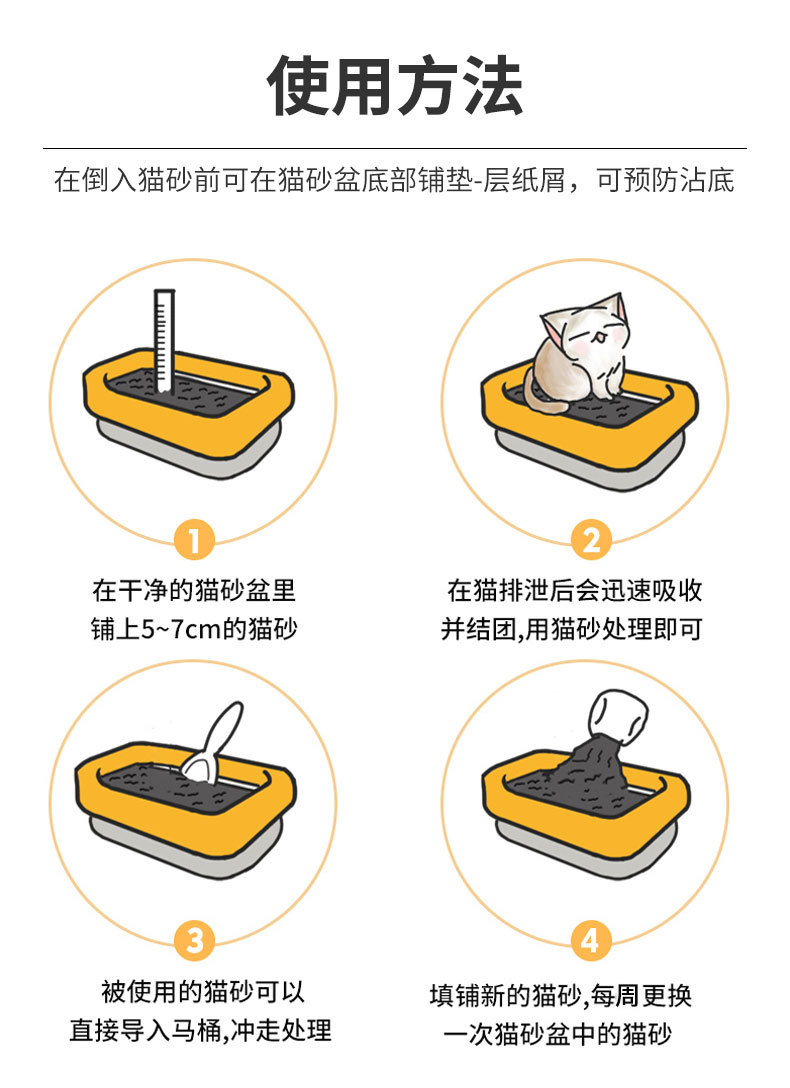 使用方法

在倒入猫砂前可在猫砂盆底部铺垫-层纸屑，可预防沾底

1

在干净的猫砂盆里
铺上5~7cm的猫砂

2

在猫排泄后会迅速吸收
并结团,用猫砂处理即可

3

被使用的猫砂可以
直接导入马桶,冲走处理

4

填铺新的猫砂,每周更换
一次猫砂盆中的猫砂