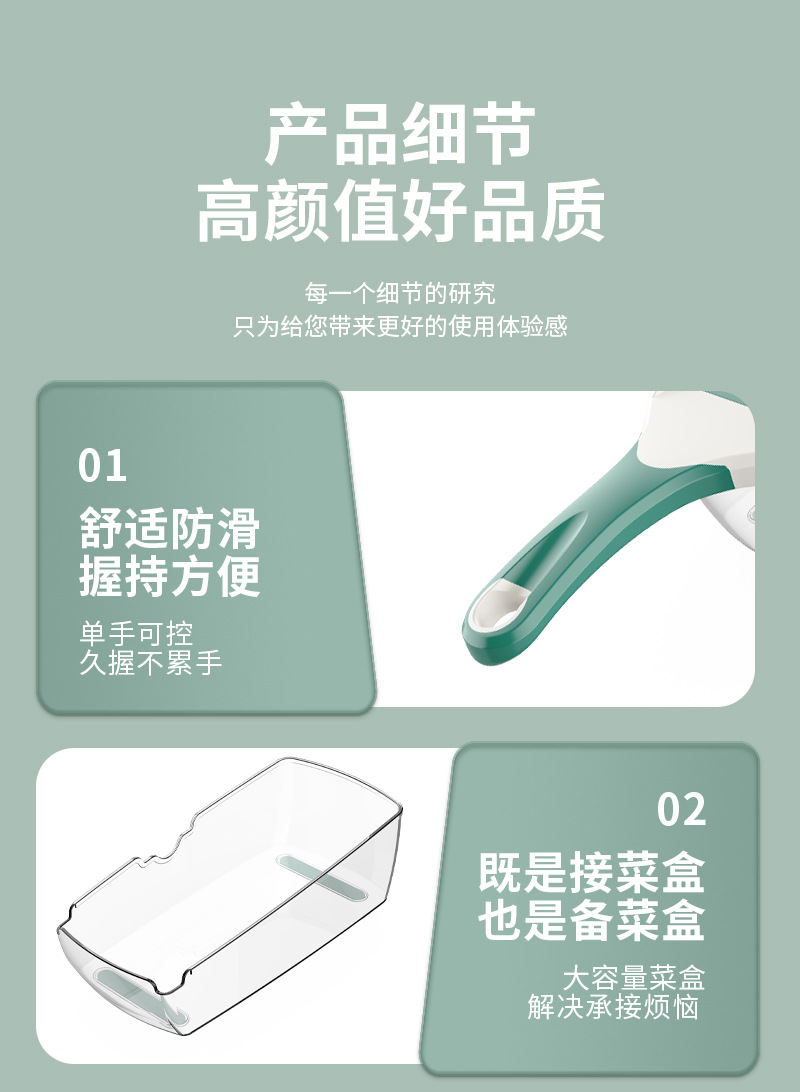 产品细节
高颜值好品质

每一个细节的研究
只为给您带来更好的使用体验感

01
舒适防滑
握持方便

单手可控
久握不累手

02
既是接菜盒
也是备菜盒

大容量菜盒
解决承接烦恼