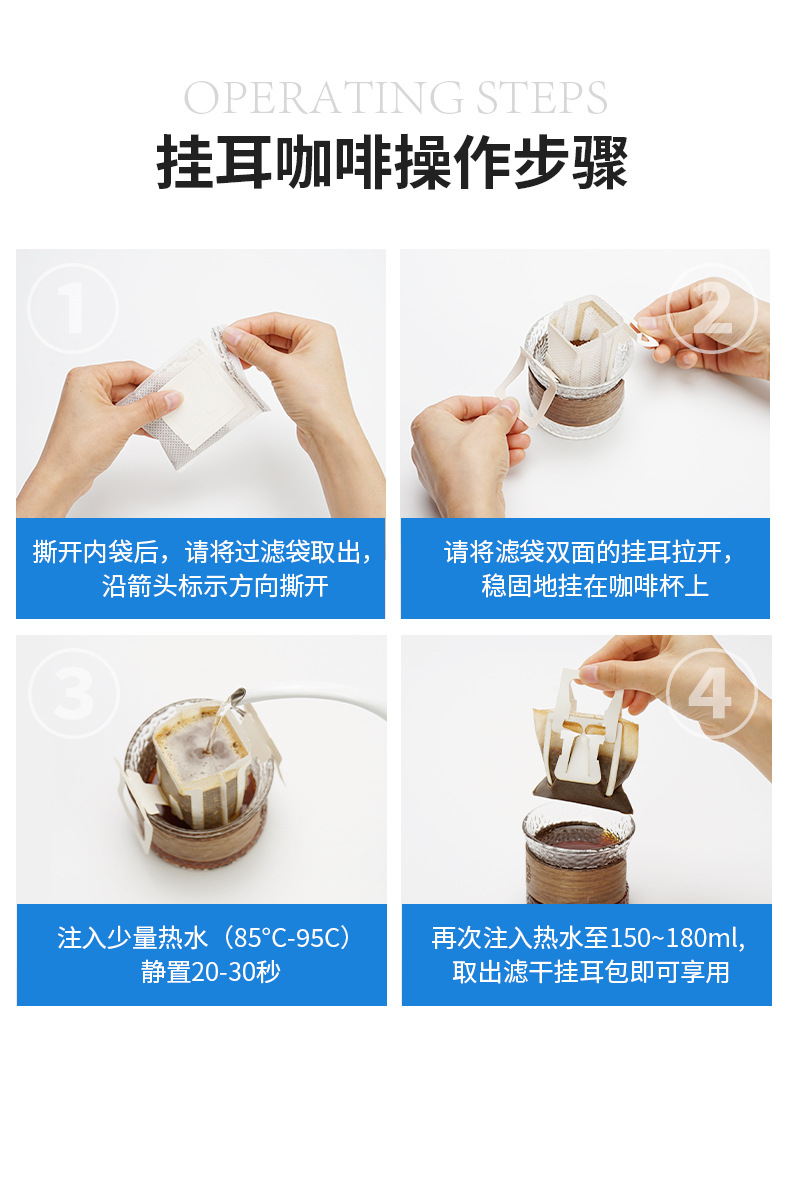 OPERATING STEPS
挂耳咖啡操作步骤

1

撕开内袋后，请将过滤袋取出，沿箭头标示方向撕开

2

请将滤袋双面的挂耳拉开，稳固地挂在咖啡杯上

3

注入少量热水（85°C-95C）静置20-30秒

4

再次注入热水至150~180ml，取出滤干挂耳包即可享用