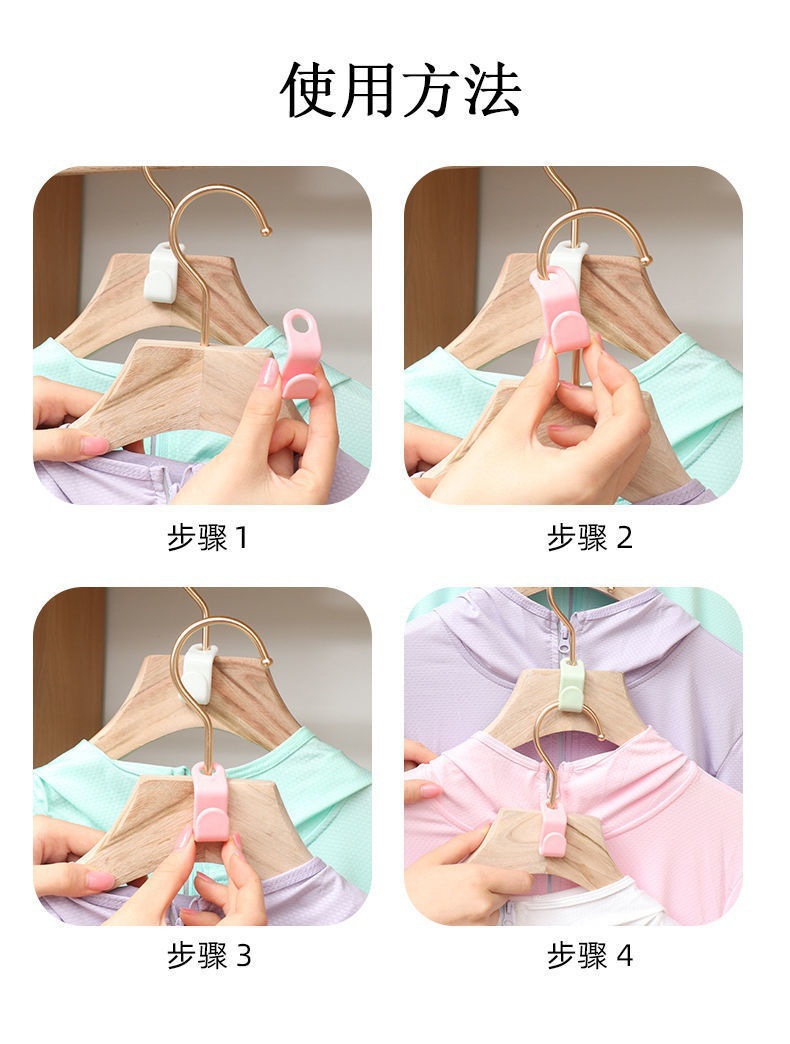 使用方法

步骤 1

步骤 2

步骤 3

步骤 4