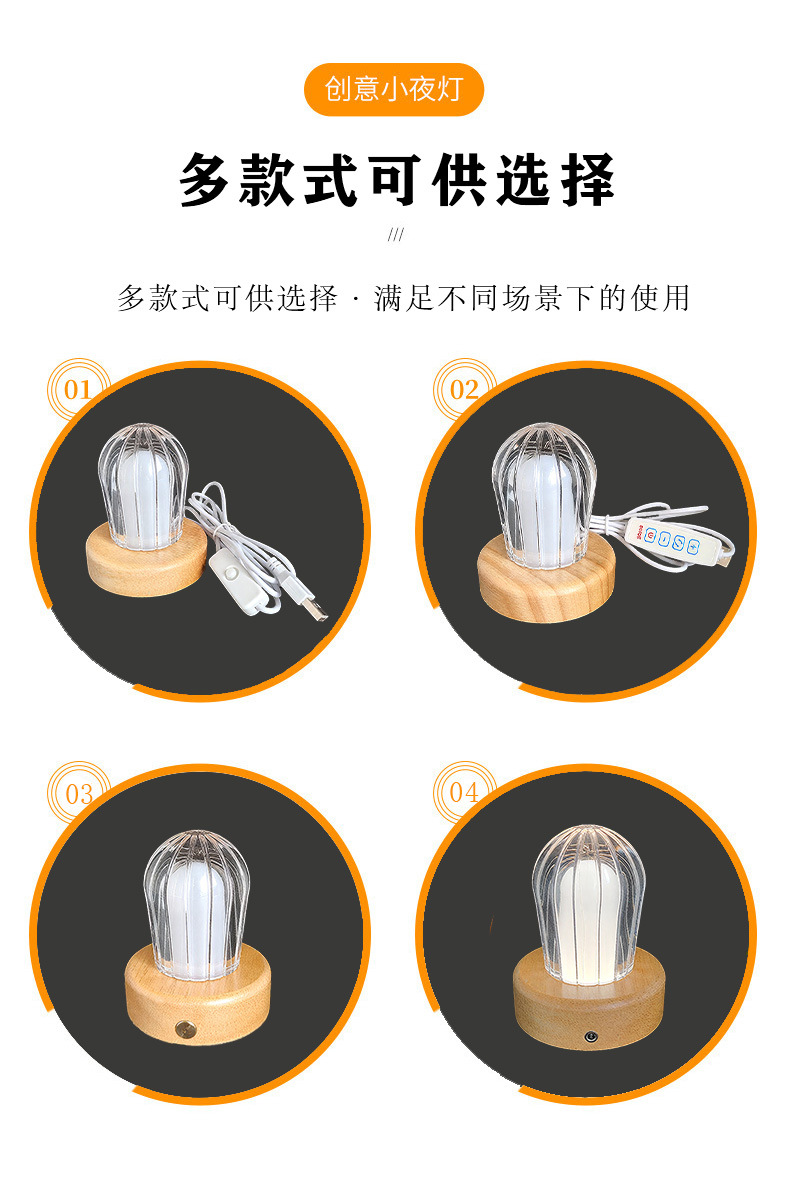 创意小夜灯

多款式可供选择

///

多款式可供选择 · 满足不同场景下的使用

01

02

03

04