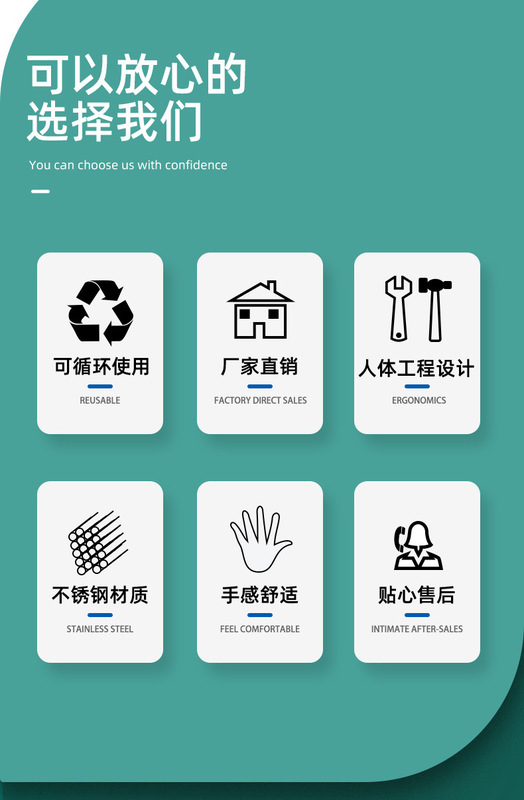 可以放心的
选择我们

You can choose us with confidence

可循环使用
REUSABLE

厂家直销
FACTORY DIRECT SALES

人体工程设计
ERGONOMICS

不锈钢材质
STAINLESS STEEL

手感舒适
FEEL COMFORTABLE

贴心售后
INTIMATE AFTER-SALES