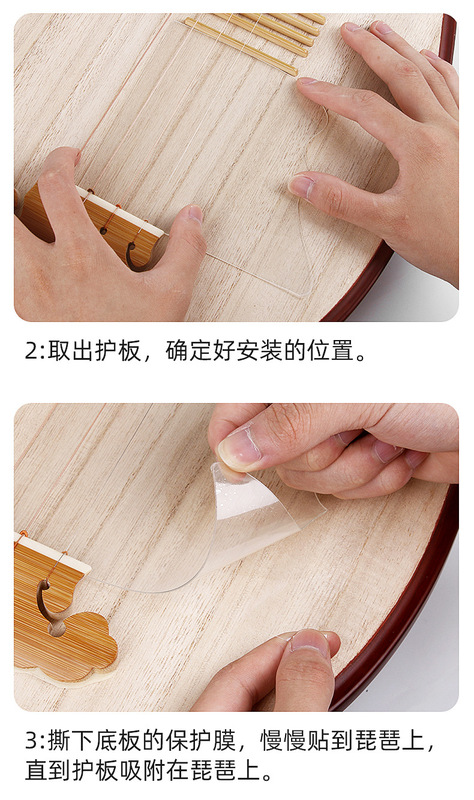 2:取出护板，确定好安装的位置。

3:撕下底板的保护膜，慢慢贴到琵琶上，直到护板吸附在琵琶上。