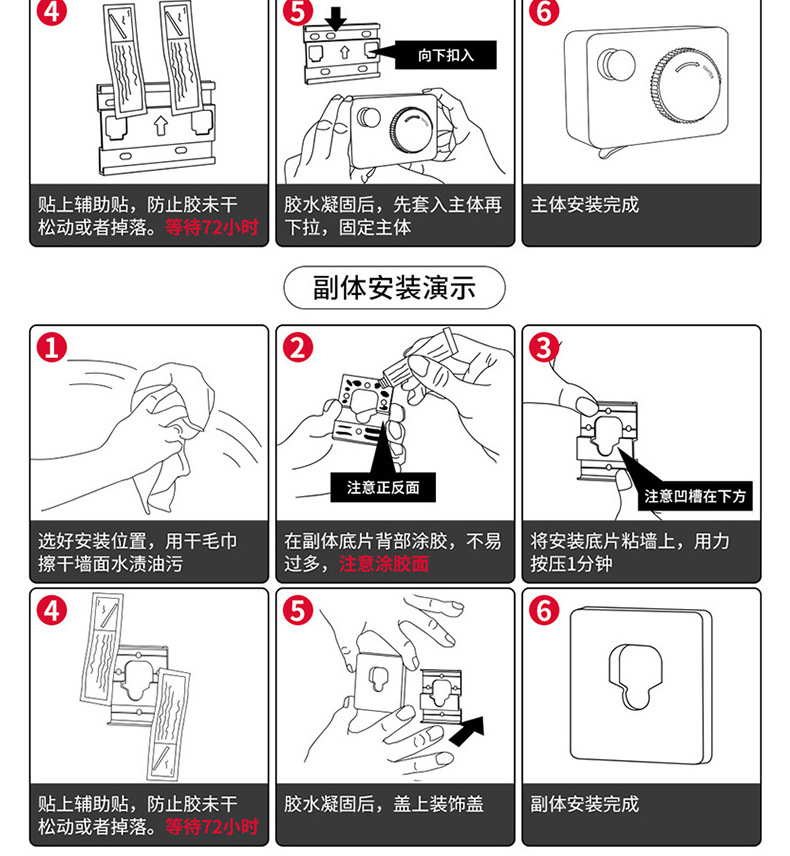 4

贴上辅助贴，防止胶未干松动或者掉落。等待72小时

5

向下扣入

胶水凝固后，先套入主体再下拉，固定主体

6

主体安装完成

副体安装演示

1

选好安装位置，用干毛巾擦干墙面水渍油污

2

注意正反面

在副体底片背部涂胶，不易过多，注意涂胶面

3

注意凹槽在下方

将安装底片粘墙上，用力按压1分钟

4

贴上辅助贴，防止胶未干松动或者掉落。等待72小时

5

胶水凝固后，盖上装饰盖

6

副体安装完成