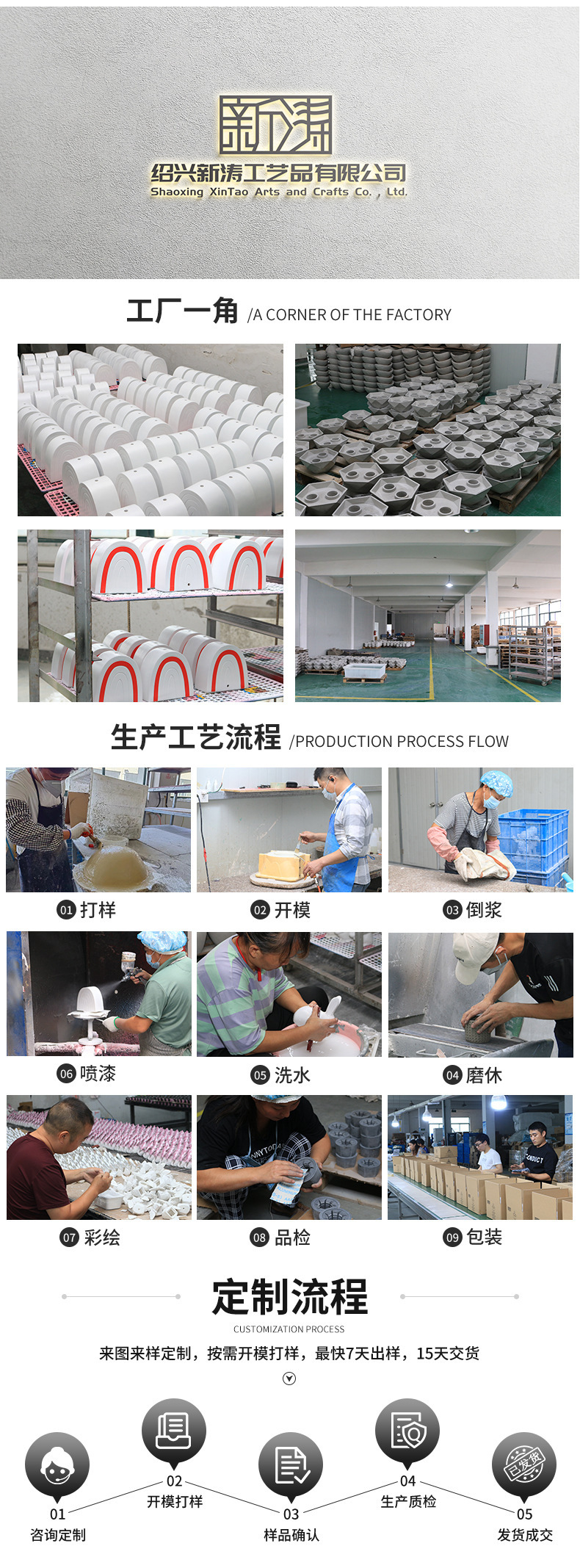 新涛
绍兴新涛工艺品有限公司
Shaoxing XinTao Arts and Crafts Co. , Ltd.

工厂一角 /A CORNER OF THE FACTORY

生产工艺流程 /PRODUCTION PROCESS FLOW

01 打样
02 开模
03 倒浆
06 喷漆
05 洗水
04 磨休
07 彩绘
08 品检
09 包装

定制流程
CUSTOMIZATION PROCESS
来图来样定制，按需开模打样，最快7天出样，15天交货

已发货

01 咨询定制
02 开模打样
03 样品确认
04 生产质检
05 发货成交