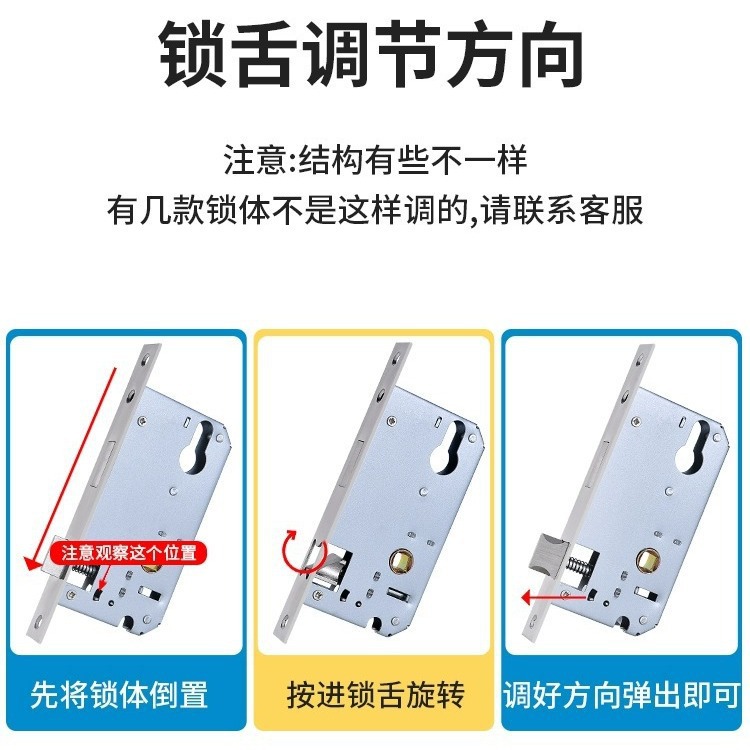 锁舌调节方向

注意:结构有些不一样
有几款锁体不是这样调的,请联系客服

注意观察这个位置

先将锁体倒置

按进锁舌旋转

调好方向弹出即可