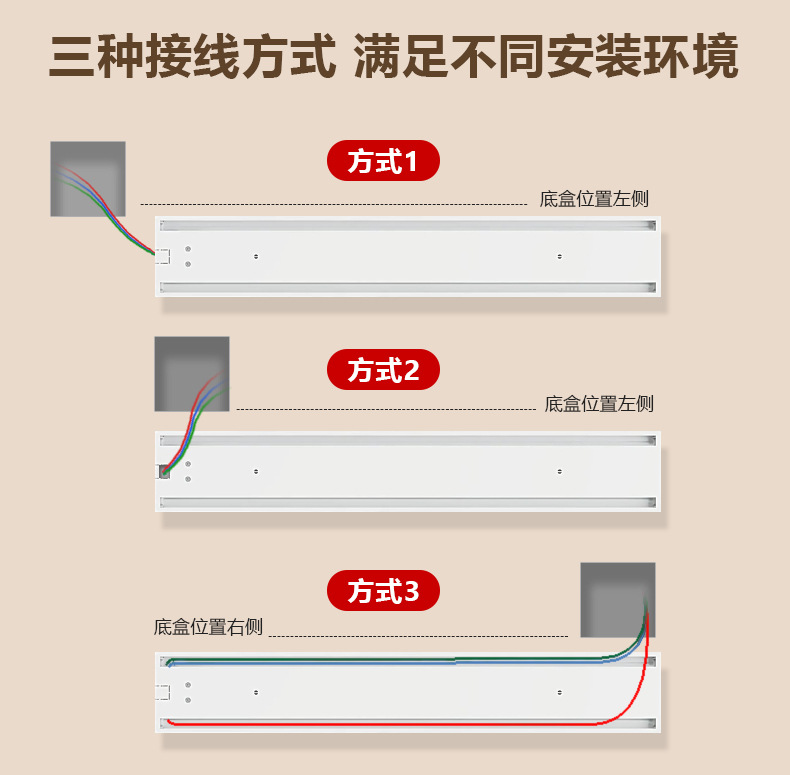 三种接线方式 满足不同安装环境

方式1

底盒位置左侧

方式2

底盒位置左侧

方式3

底盒位置右侧