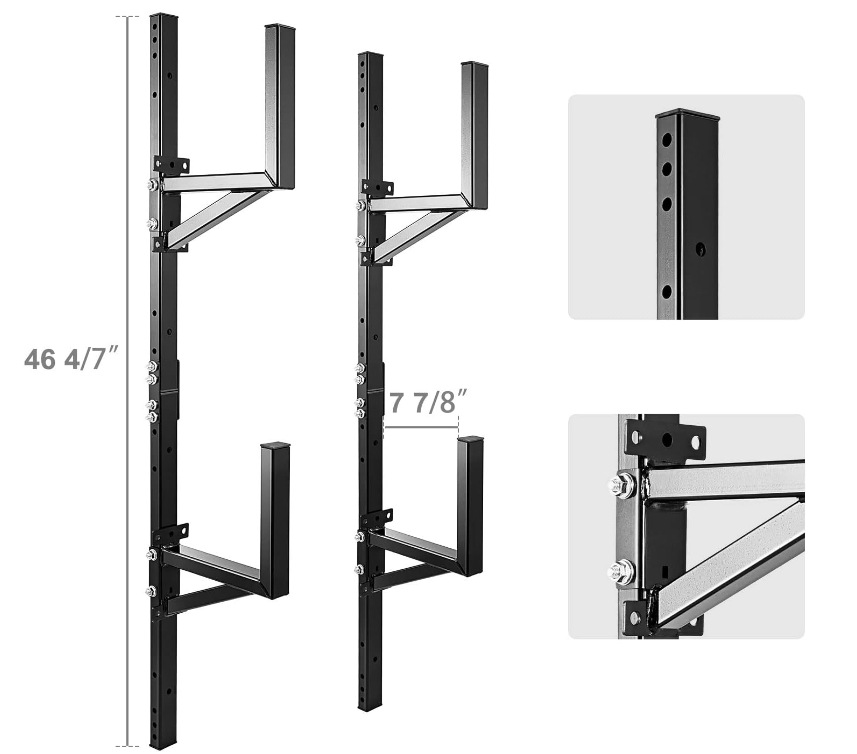 46 4/7″

7 7/8″