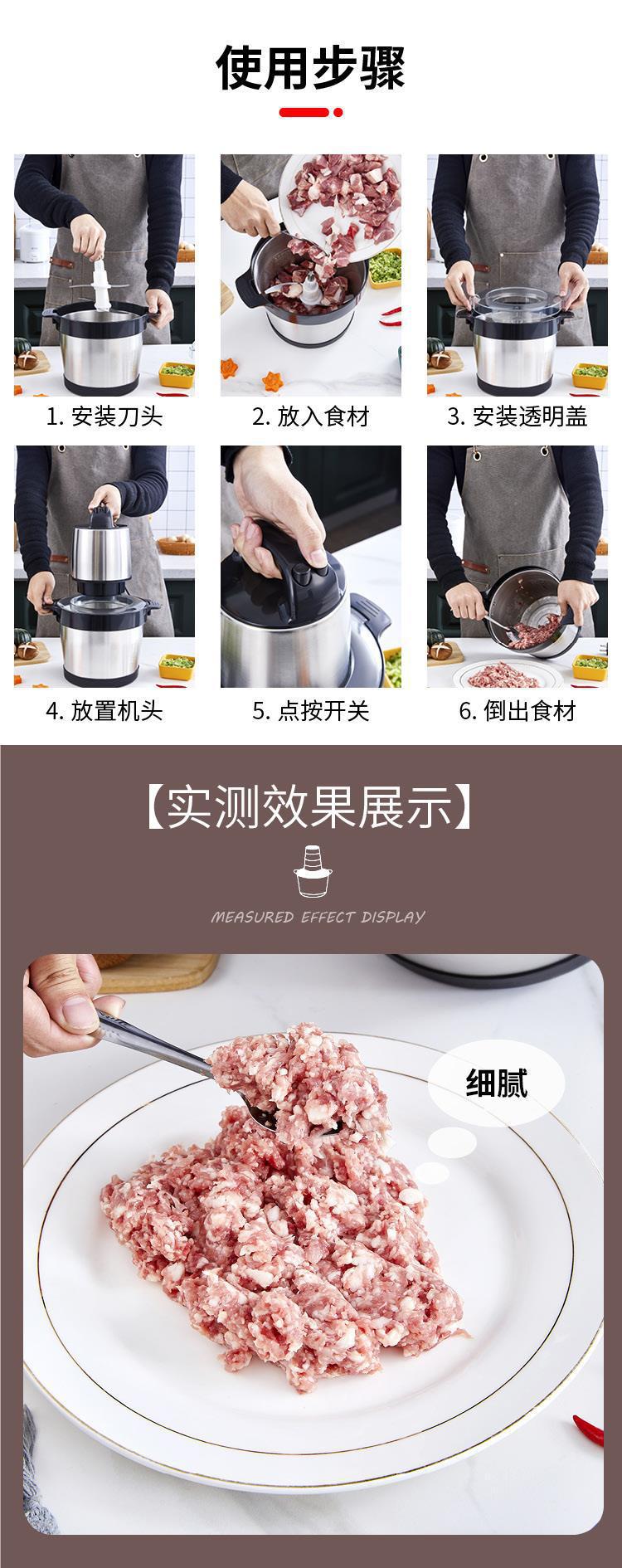 使用步骤

1. 安装刀头

2. 放入食材

3. 安装透明盖

4. 放置机头

5. 点按开关

6. 倒出食材

【实测效果展示】

MEASURED EFFECT DISPLAY

细腻